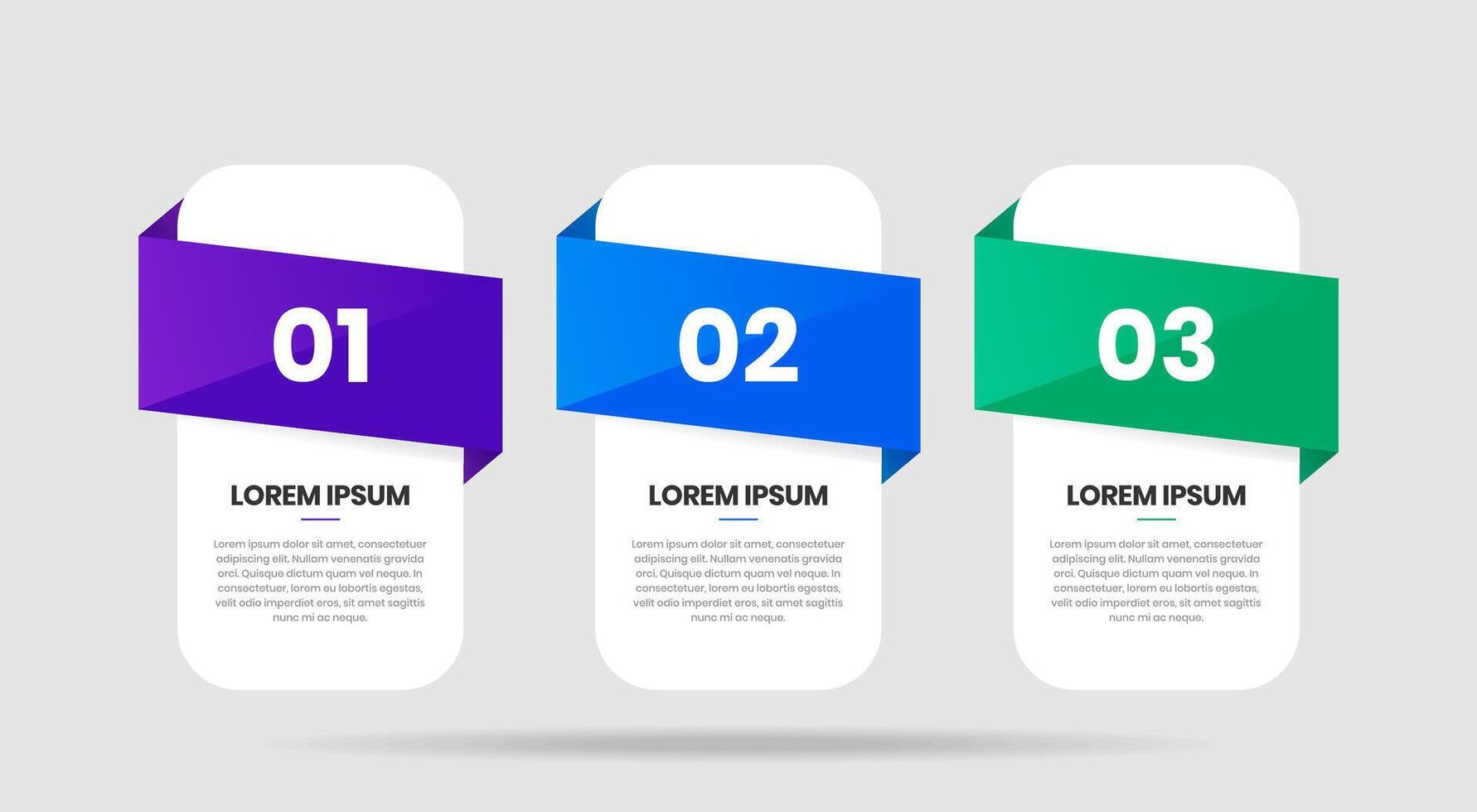 01

LOREM IPSUM

Lorem ipsum dolor sit amet, consectetuer adipiscing elit. Nullam venenatis gravida orci. Quisque dictum quam vel neque. In consectetuer, lorem eu lobortis egestas, velit odio imperdiet eros, sit amet sagittis nunc mi ac neque.

02

LOREM IPSUM

Lorem ipsum dolor sit amet, consectetuer adipiscing elit. Nullam venenatis gravida orci. Quisque dictum quam vel neque. In consectetuer, lorem eu lobortis egestas, velit odio imperdiet eros, sit amet sagittis nunc mi ac neque.

03

LOREM IPSUM

Lorem ipsum dolor sit amet, consectetuer adipiscing elit. Nullam venenatis gravida orci. Quisque dictum quam vel neque. In consectetuer, lorem eu lobortis egestas, velit odio imperdiet eros, sit amet sagittis nunc mi ac neque.