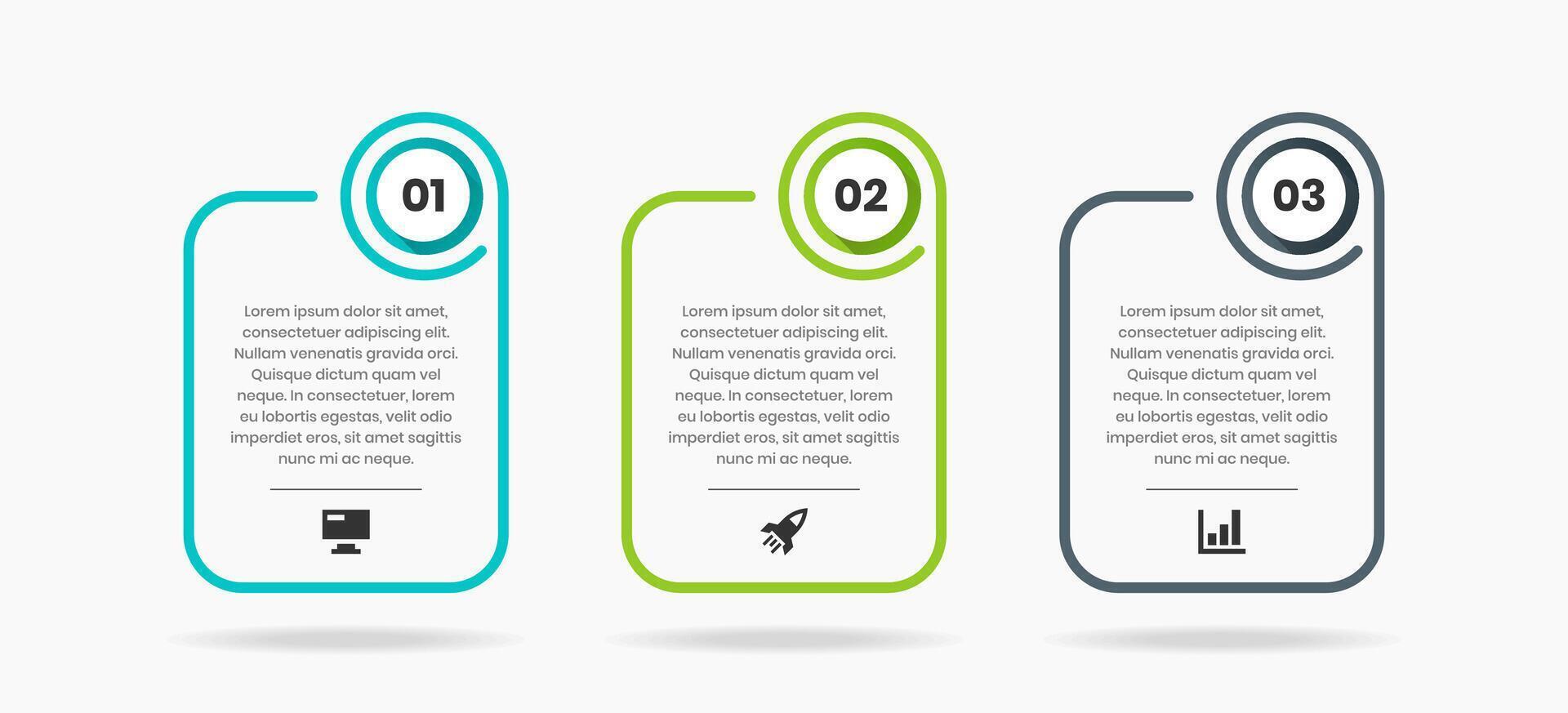 01

Lorem ipsum dolor sit amet, consectetuer adipiscing elit. Nullam venenatis gravida orci. Quisque dictum quam vel neque. In consectetuer, lorem eu lobortis egestas, velit odio imperdiet eros, sit amet sagittis nunc mi ac neque.

02

Lorem ipsum dolor sit amet, consectetuer adipiscing elit. Nullam venenatis gravida orci. Quisque dictum quam vel neque. In consectetuer, lorem eu lobortis egestas, velit odio imperdiet eros, sit amet sagittis nunc mi ac neque.

03

Lorem ipsum dolor sit amet, consectetuer adipiscing elit. Nullam venenatis gravida orci. Quisque dictum quam vel neque. In consectetuer, lorem eu lobortis egestas, velit odio imperdiet eros, sit amet sagittis nunc mi ac neque.