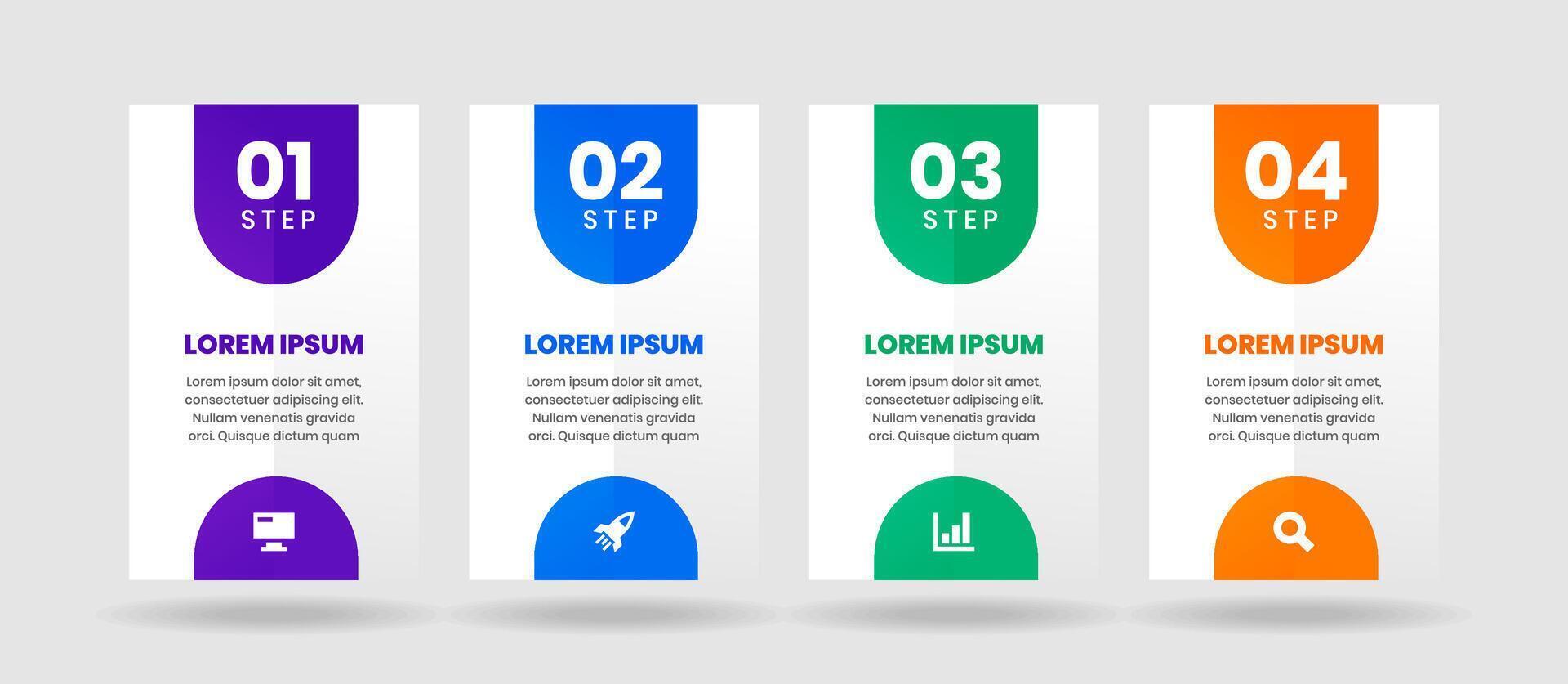 01
STEP

LOREM IPSUM

Lorem ipsum dolor sit amet, consectetuer adipiscing elit. Nullam venenatis gravida orci. Quisque dictum quam

02
STEP

LOREM IPSUM

Lorem ipsum dolor sit amet, consectetuer adipiscing elit. Nullam venenatis gravida orci. Quisque dictum quam

03
STEP

LOREM IPSUM

Lorem ipsum dolor sit amet, consectetuer adipiscing elit. Nullam venenatis gravida orci. Quisque dictum quam

04
STEP

LOREM IPSUM

Lorem ipsum dolor sit amet, consectetuer adipiscing elit. Nullam venenatis gravida orci. Quisque dictum quam