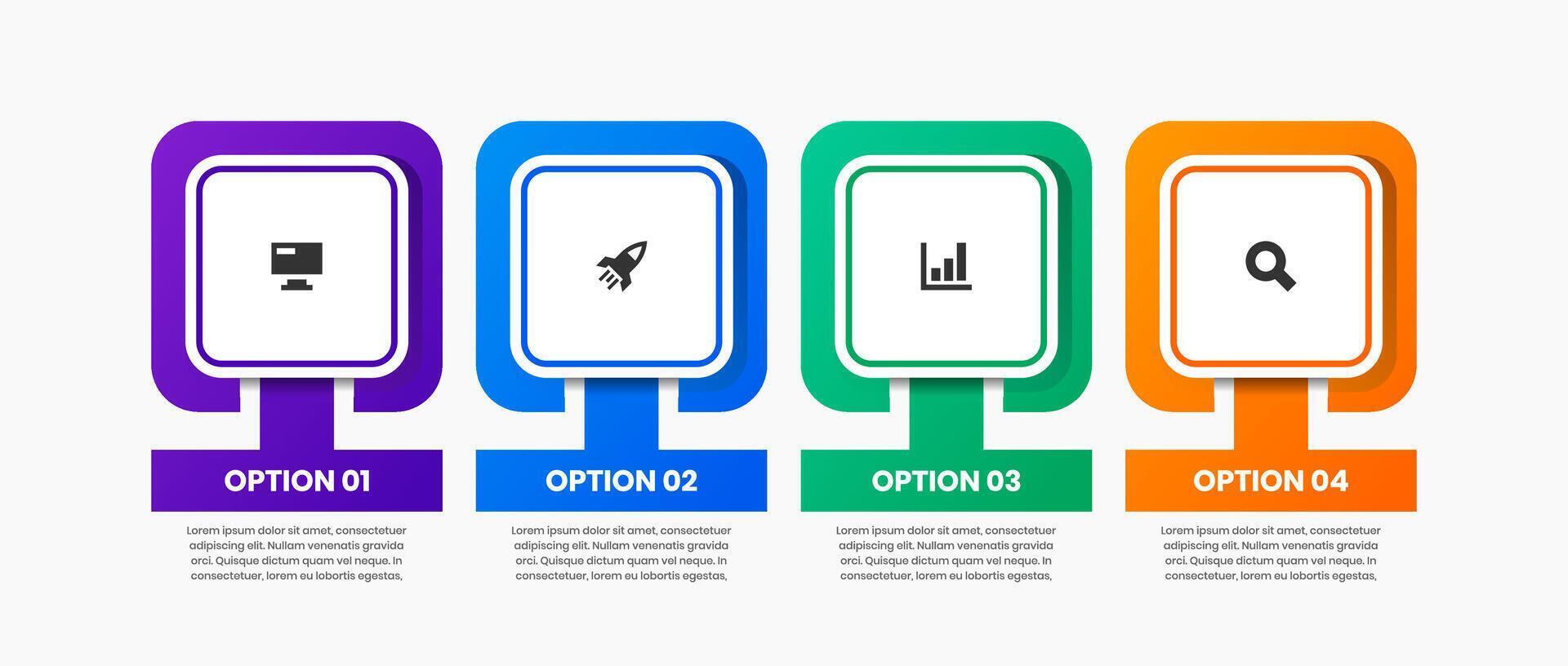 OPTION 01

Lorem ipsum dolor sit amet, consectetuer adipiscing elit. Nullam venenatis gravida orci. Quisque dictum quam vel neque. In consectetuer, lorem eu lobortis egestas,

OPTION 02

Lorem ipsum dolor sit amet, consectetuer adipiscing elit. Nullam venenatis gravida orci. Quisque dictum quam vel neque. In consectetuer, lorem eu lobortis egestas,

OPTION 03

Lorem ipsum dolor sit amet, consectetuer adipiscing elit. Nullam venenatis gravida orci. Quisque dictum quam vel neque. In consectetuer, lorem eu lobortis egestas,

OPTION 04

Lorem ipsum dolor sit amet, consectetuer adipiscing elit. Nullam venenatis gravida orci. Quisque dictum quam vel neque. In consectetuer, lorem eu lobortis egestas,