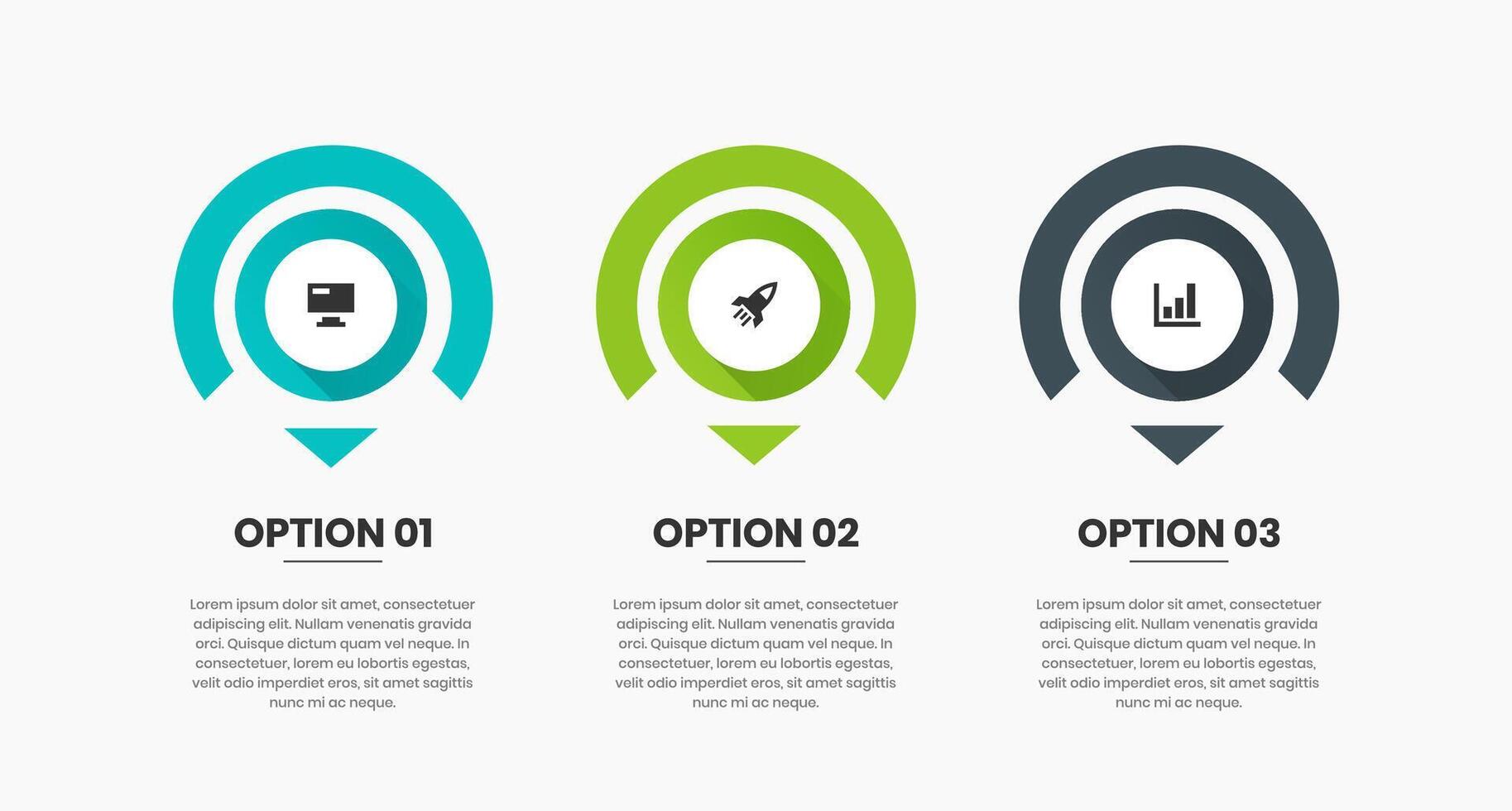 OPTION 01

Lorem ipsum dolor sit amet, consectetuer adipiscing elit. Nullam venenatis gravida orci. Quisque dictum quam vel neque. In consectetuer, lorem eu lobortis egestas, velit odio imperdiet eros, sit amet sagittis nunc mi ac neque.

OPTION 02

Lorem ipsum dolor sit amet, consectetuer adipiscing elit. Nullam venenatis gravida orci. Quisque dictum quam vel neque. In consectetuer, lorem eu lobortis egestas, velit odio imperdiet eros, sit amet sagittis nunc mi ac neque.

OPTION 03

Lorem ipsum dolor sit amet, consectetuer adipiscing elit. Nullam venenatis gravida orci. Quisque dictum quam vel neque. In consectetuer, lorem eu lobortis egestas, velit odio imperdiet eros, sit amet sagittis nunc mi ac neque.