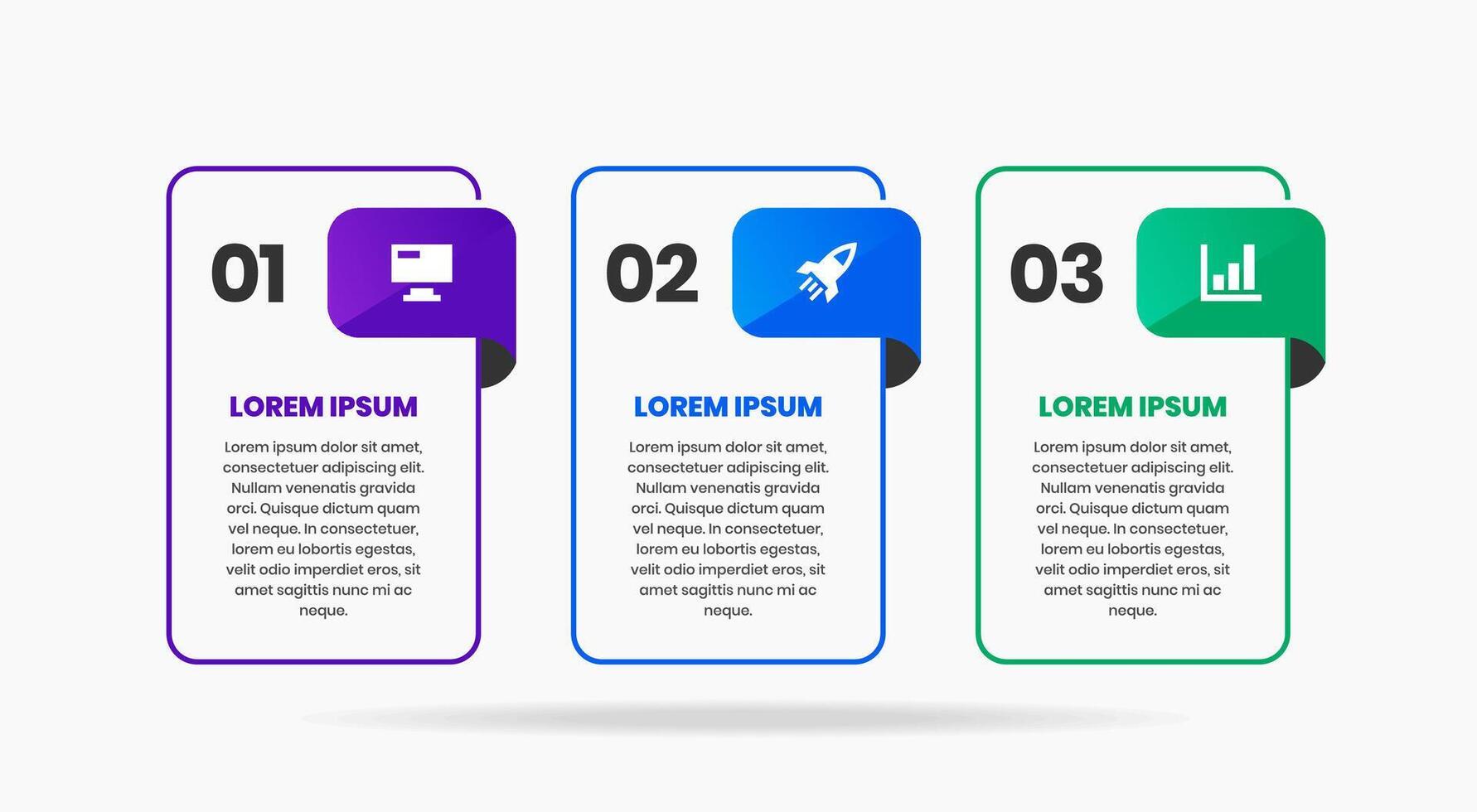 01

LOREM IPSUM

Lorem ipsum dolor sit amet, consectetuer adipiscing elit. Nullam venenatis gravida orci. Quisque dictum quam vel neque. In consectetuer, lorem eu lobortis egestas, velit odio imperdiet eros, sit amet sagittis nunc mi ac neque.

02

LOREM IPSUM

Lorem ipsum dolor sit amet, consectetuer adipiscing elit. Nullam venenatis gravida orci. Quisque dictum quam vel neque. In consectetuer, lorem eu lobortis egestas, velit odio imperdiet eros, sit amet sagittis nunc mi ac neque.

03

LOREM IPSUM

Lorem ipsum dolor sit amet, consectetuer adipiscing elit. Nullam venenatis gravida orci. Quisque dictum quam vel neque. In consectetuer, lorem eu lobortis egestas, velit odio imperdiet eros, sit amet sagittis nunc mi ac neque.