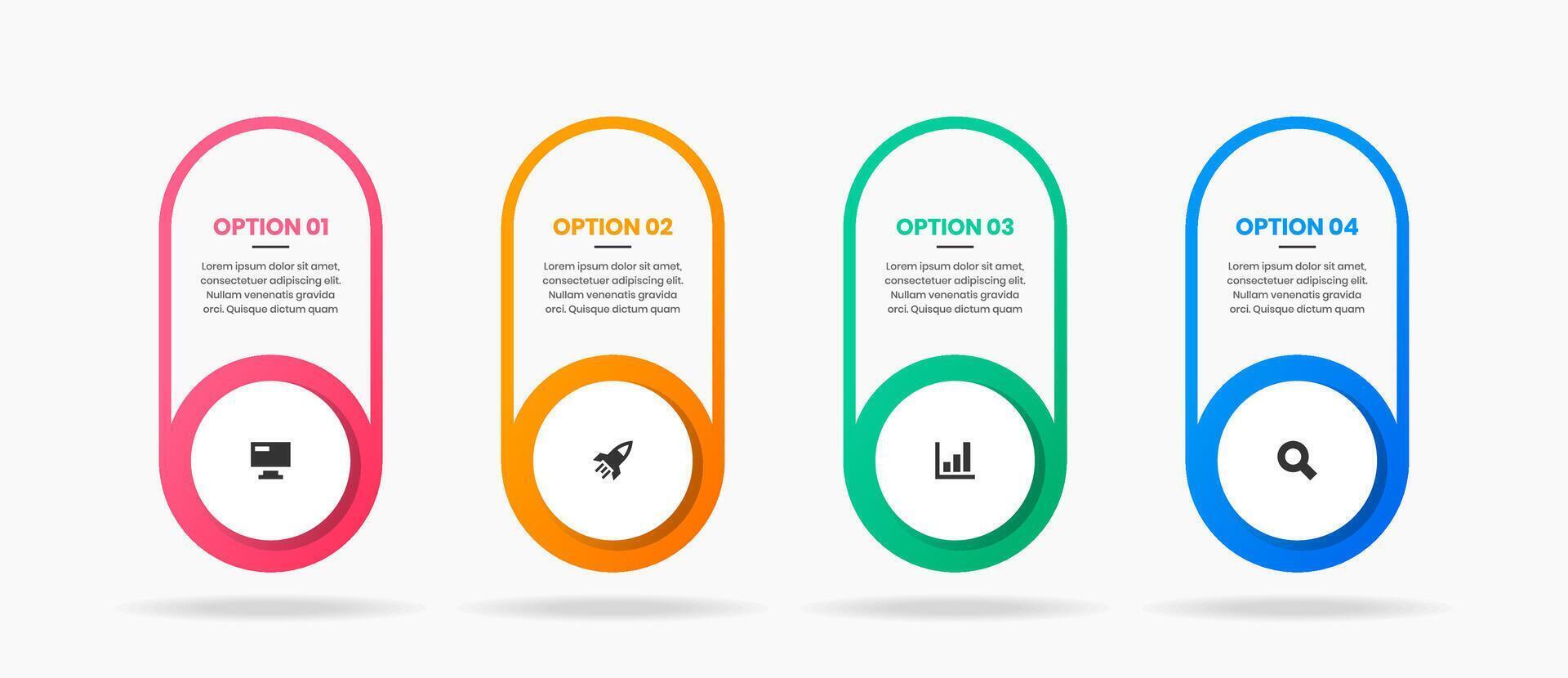 OPTION 01

Lorem ipsum dolor sit amet, consectetuer adipiscing elit. Nullam venenatis gravida orci. Quisque dictum quam

OPTION 02

Lorem ipsum dolor sit amet, consectetuer adipiscing elit. Nullam venenatis gravida orci. Quisque dictum quam

OPTION 03

Lorem ipsum dolor sit amet, consectetuer adipiscing elit. Nullam venenatis gravida orci. Quisque dictum quam

OPTION 04

Lorem ipsum dolor sit amet, consectetuer adipiscing elit. Nullam venenatis gravida orci. Quisque dictum quam