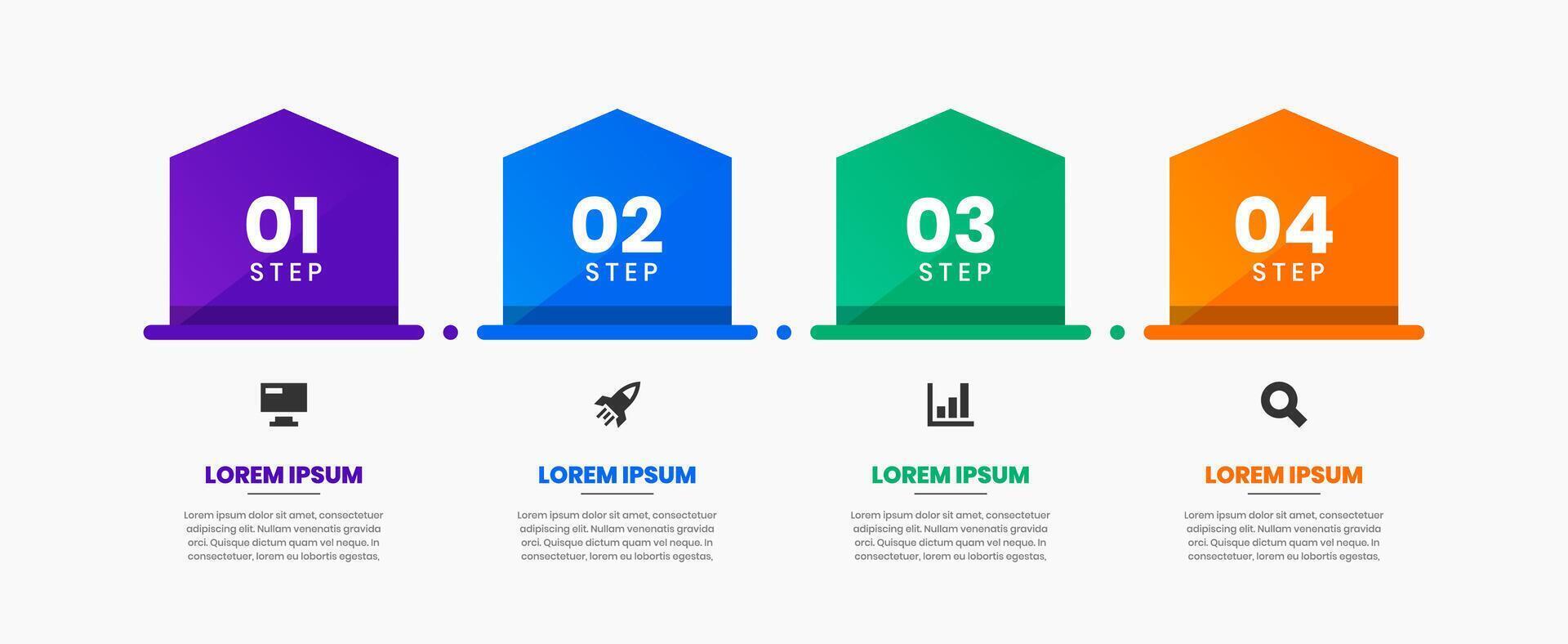 01
STEP

LOREM IPSUM

Lorem ipsum dolor sit amet, consectetuer adipiscing elit. Nullam venenatis gravida orci. Quisque dictum quam vel neque. In consectetuer, lorem eu lobortis egestas,

02
STEP

LOREM IPSUM

Lorem ipsum dolor sit amet, consectetuer adipiscing elit. Nullam venenatis gravida orci. Quisque dictum quam vel neque. In consectetuer, lorem eu lobortis egestas,

03
STEP

LOREM IPSUM

Lorem ipsum dolor sit amet, consectetuer adipiscing elit. Nullam venenatis gravida orci. Quisque dictum quam vel neque. In consectetuer, lorem eu lobortis egestas,

04
STEP

LOREM IPSUM

Lorem ipsum dolor sit amet, consectetuer adipiscing elit. Nullam venenatis gravida orci. Quisque dictum quam vel neque. In consectetuer, lorem eu lobortis egestas,