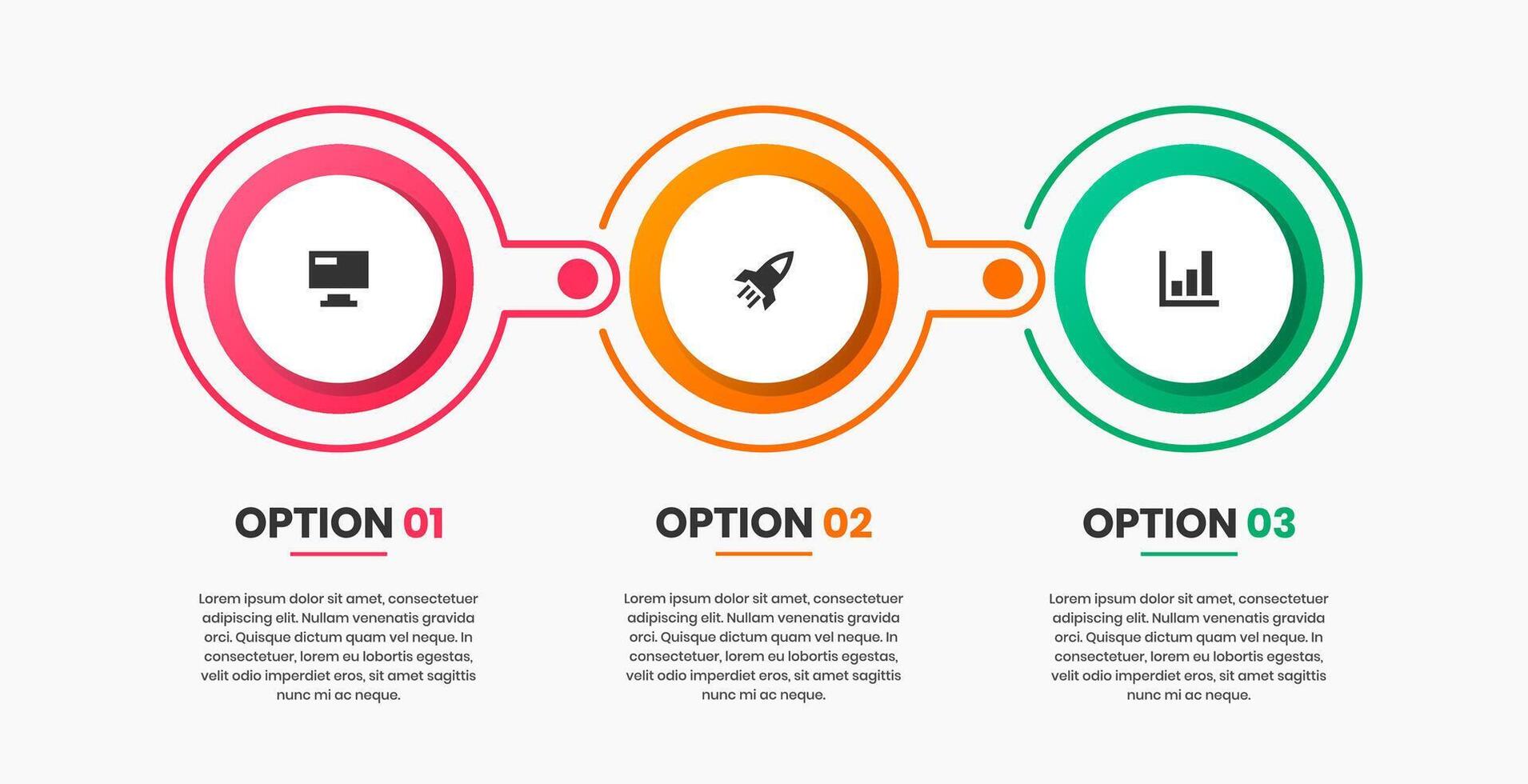 OPTION 01

Lorem ipsum dolor sit amet, consectetuer adipiscing elit. Nullam venenatis gravida orci. Quisque dictum quam vel neque. In consectetuer, lorem eu lobortis egestas, velit odio imperdiet eros, sit amet sagittis nunc mi ac neque.

OPTION 02

Lorem ipsum dolor sit amet, consectetuer adipiscing elit. Nullam venenatis gravida orci. Quisque dictum quam vel neque. In consectetuer, lorem eu lobortis egestas, velit odio imperdiet eros, sit amet sagittis nunc mi ac neque.

OPTION 03

Lorem ipsum dolor sit amet, consectetuer adipiscing elit. Nullam venenatis gravida orci. Quisque dictum quam vel neque. In consectetuer, lorem eu lobortis egestas, velit odio imperdiet eros, sit amet sagittis nunc mi ac neque.