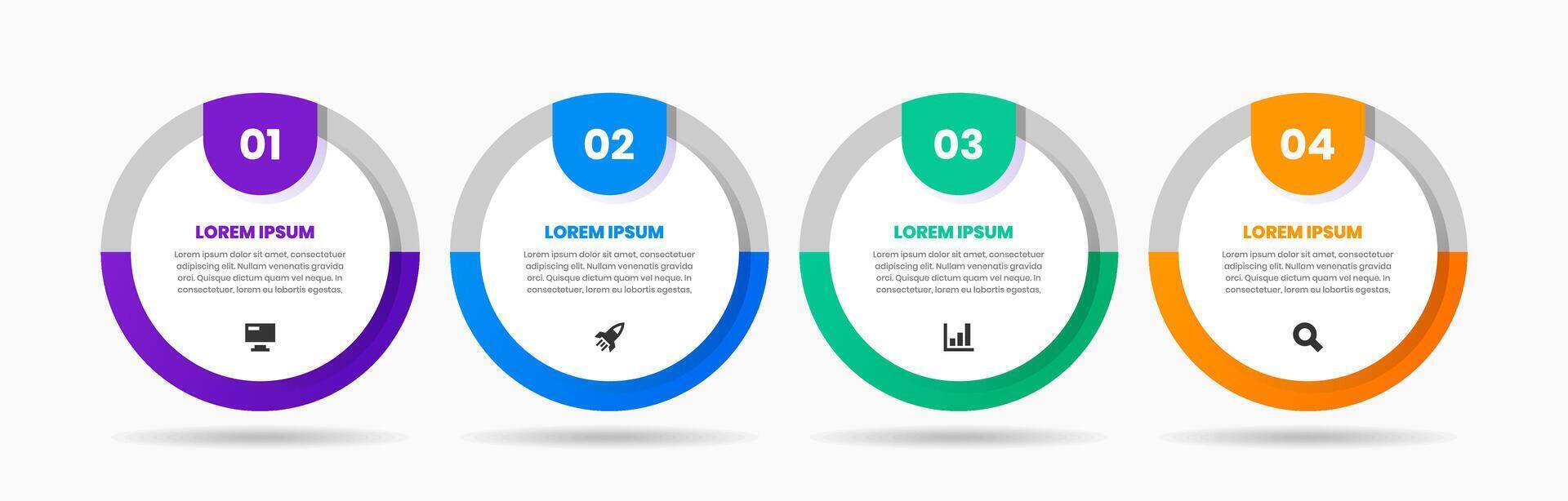 01

LOREM IPSUM

Lorem ipsum dolor sit amet, consectetuer adipiscing elit. Nullam venenatis gravida orci. Quisque dictum quam vel neque. In consectetuer, lorem eu lobortis egestas,

02

LOREM IPSUM

Lorem ipsum dolor sit amet, consectetuer adipiscing elit. Nullam venenatis gravida orci. Quisque dictum quam vel neque. In consectetuer, lorem eu lobortis egestas,

03

LOREM IPSUM

Lorem ipsum dolor sit amet, consectetuer adipiscing elit. Nullam venenatis gravida orci. Quisque dictum quam vel neque. In consectetuer, lorem eu lobortis egestas,

04

LOREM IPSUM

Lorem ipsum dolor sit amet, consectetuer adipiscing elit. Nullam venenatis gravida orci. Quisque dictum quam vel neque. In consectetuer, lorem eu lobortis egestas,