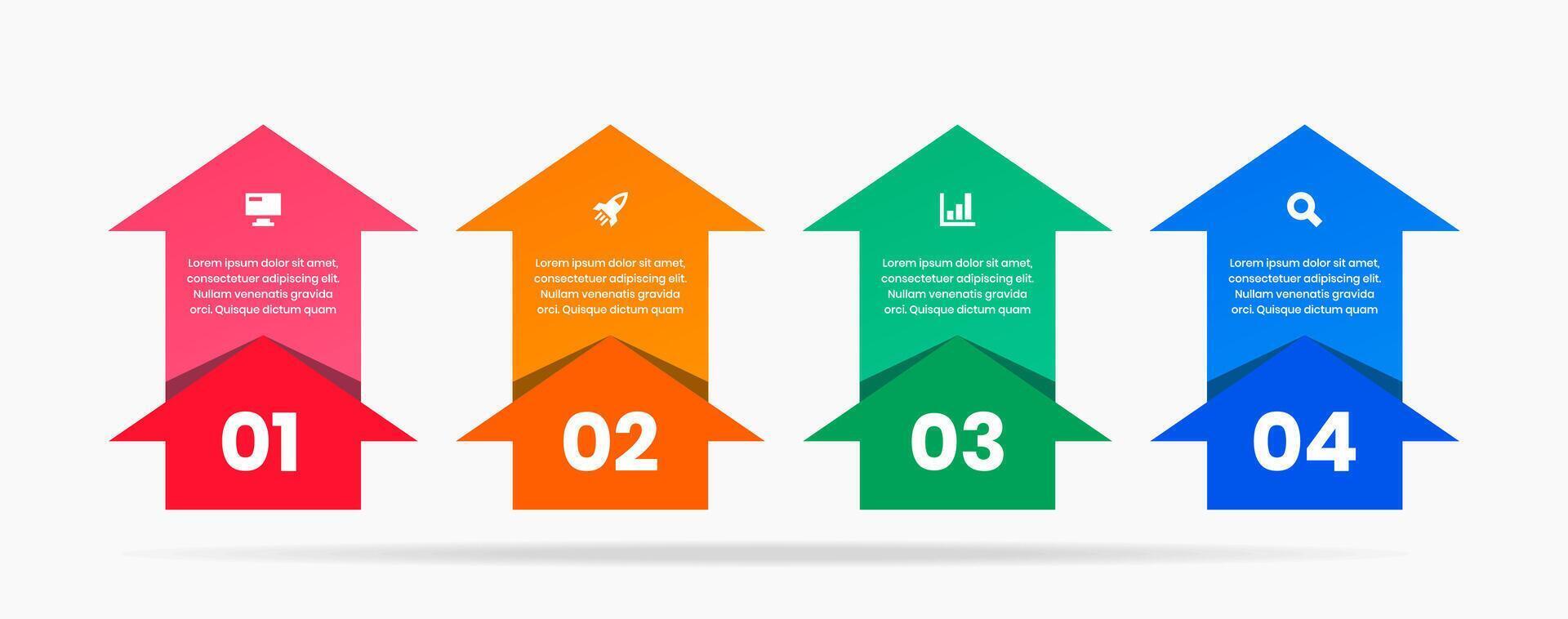 Lorem ipsum dolor sit amet, consectetuer adipiscing elit. Nullam venenatis gravida orci. Quisque dictum quam

01

Lorem ipsum dolor sit amet, consectetuer adipiscing elit. Nullam venenatis gravida orci. Quisque dictum quam

02

Lorem ipsum dolor sit amet, consectetuer adipiscing elit. Nullam venenatis gravida orci. Quisque dictum quam

03

Lorem ipsum dolor sit amet, consectetuer adipiscing elit. Nullam venenatis gravida orci. Quisque dictum quam

04