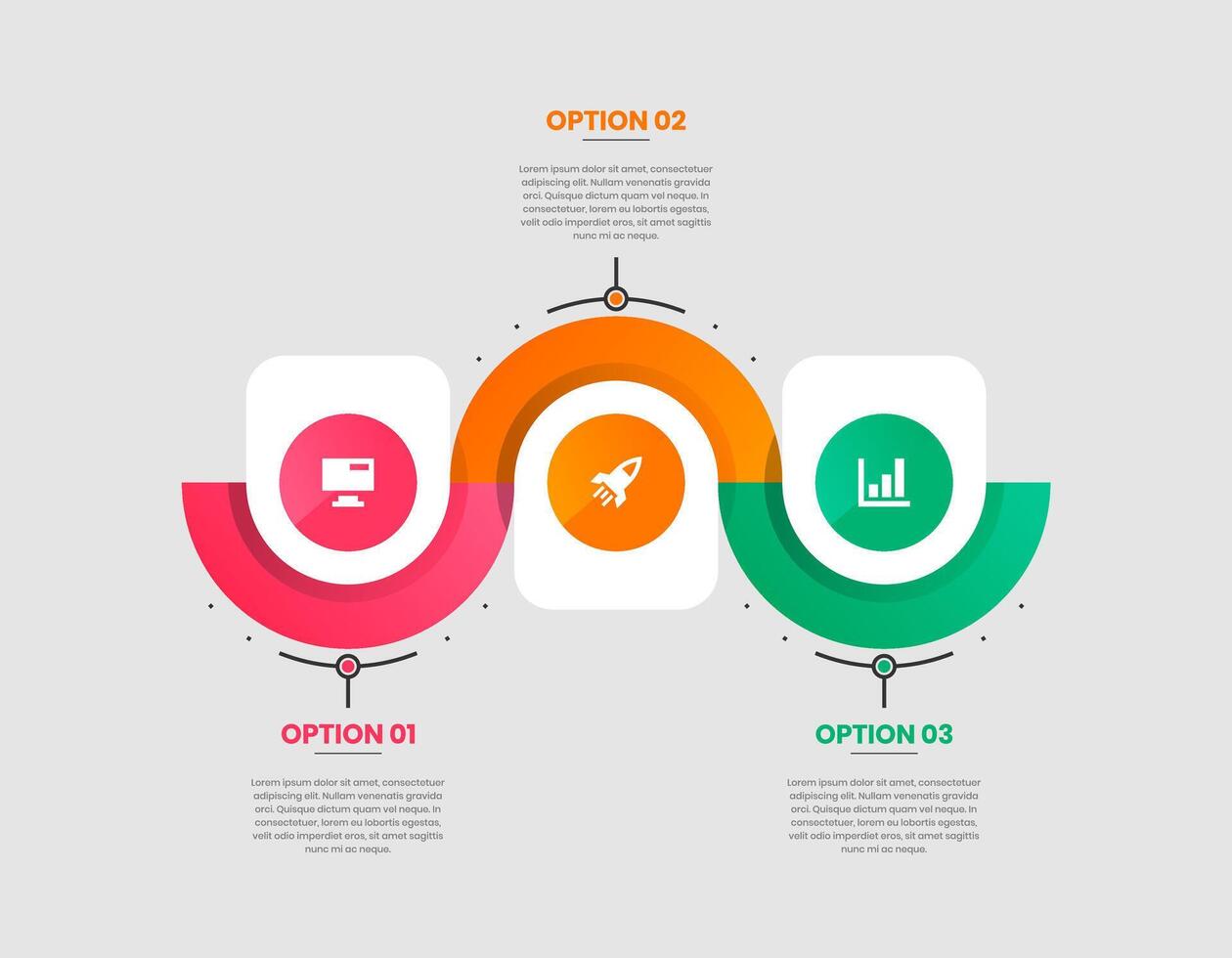 OPTION 02

Lorem ipsum dolor sit amet, consectetuer adipiscing elit. Nullam venenatis gravida orci. Quisque dictum quam vel neque. In consectetuer, lorem eu lobortis egestas, velit odio imperdiet eros, sit amet sagittis nunc mi ac neque.

OPTION 01

Lorem ipsum dolor sit amet, consectetuer adipiscing elit. Nullam venenatis gravida orci. Quisque dictum quam vel neque. In consectetuer, lorem eu lobortis egestas, velit odio imperdiet eros, sit amet sagittis nunc mi ac neque.

OPTION 03

Lorem ipsum dolor sit amet, consectetuer adipiscing elit. Nullam venenatis gravida orci. Quisque dictum quam vel neque. In consectetuer, lorem eu lobortis egestas, velit odio imperdiet eros, sit amet sagittis nunc mi ac neque.