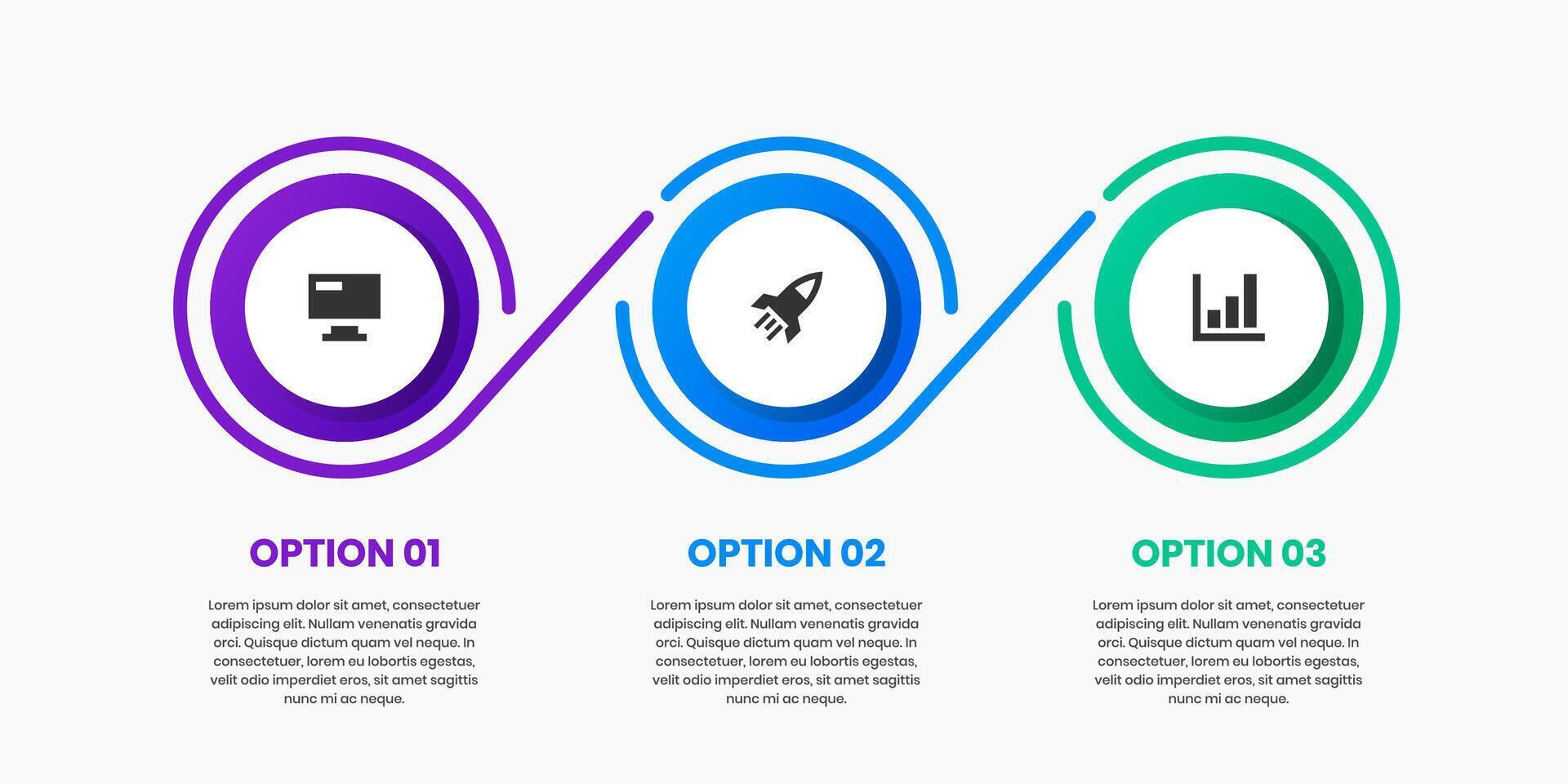 OPTION 01

Lorem ipsum dolor sit amet, consectetuer adipiscing elit. Nullam venenatis gravida orci. Quisque dictum quam vel neque. In consectetuer, lorem eu lobortis egestas, velit odio imperdiet eros, sit amet sagittis nunc mi ac neque.

OPTION 02

Lorem ipsum dolor sit amet, consectetuer adipiscing elit. Nullam venenatis gravida orci. Quisque dictum quam vel neque. In consectetuer, lorem eu lobortis egestas, velit odio imperdiet eros, sit amet sagittis nunc mi ac neque.

OPTION 03

Lorem ipsum dolor sit amet, consectetuer adipiscing elit. Nullam venenatis gravida orci. Quisque dictum quam vel neque. In consectetuer, lorem eu lobortis egestas, velit odio imperdiet eros, sit amet sagittis nunc mi ac neque.