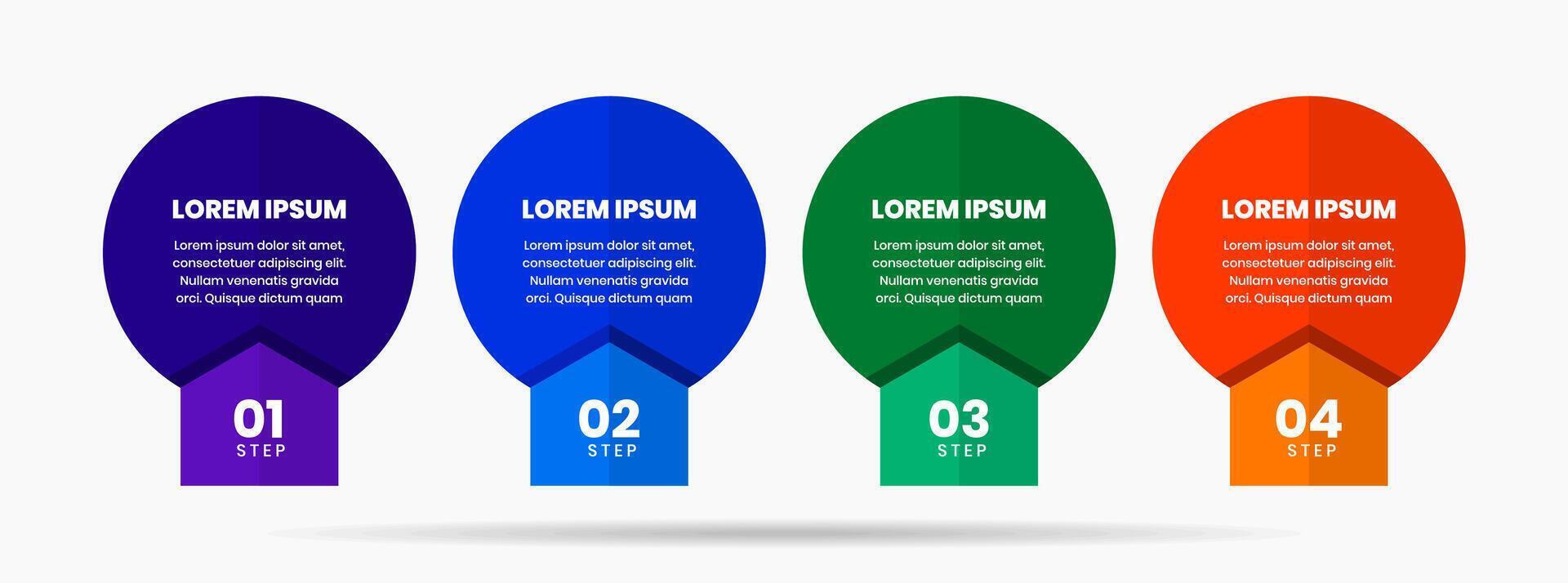 LOREM IPSUM

Lorem ipsum dolor sit amet, consectetuer adipiscing elit. Nullam venenatis gravida orci. Quisque dictum quam

01
STEP

LOREM IPSUM

Lorem ipsum dolor sit amet, consectetuer adipiscing elit. Nullam venenatis gravida orci. Quisque dictum quam

02
STEP

LOREM IPSUM

Lorem ipsum dolor sit amet, consectetuer adipiscing elit. Nullam venenatis gravida orci. Quisque dictum quam

03
STEP

LOREM IPSUM

Lorem ipsum dolor sit amet, consectetuer adipiscing elit. Nullam venenatis gravida orci. Quisque dictum quam

04
STEP