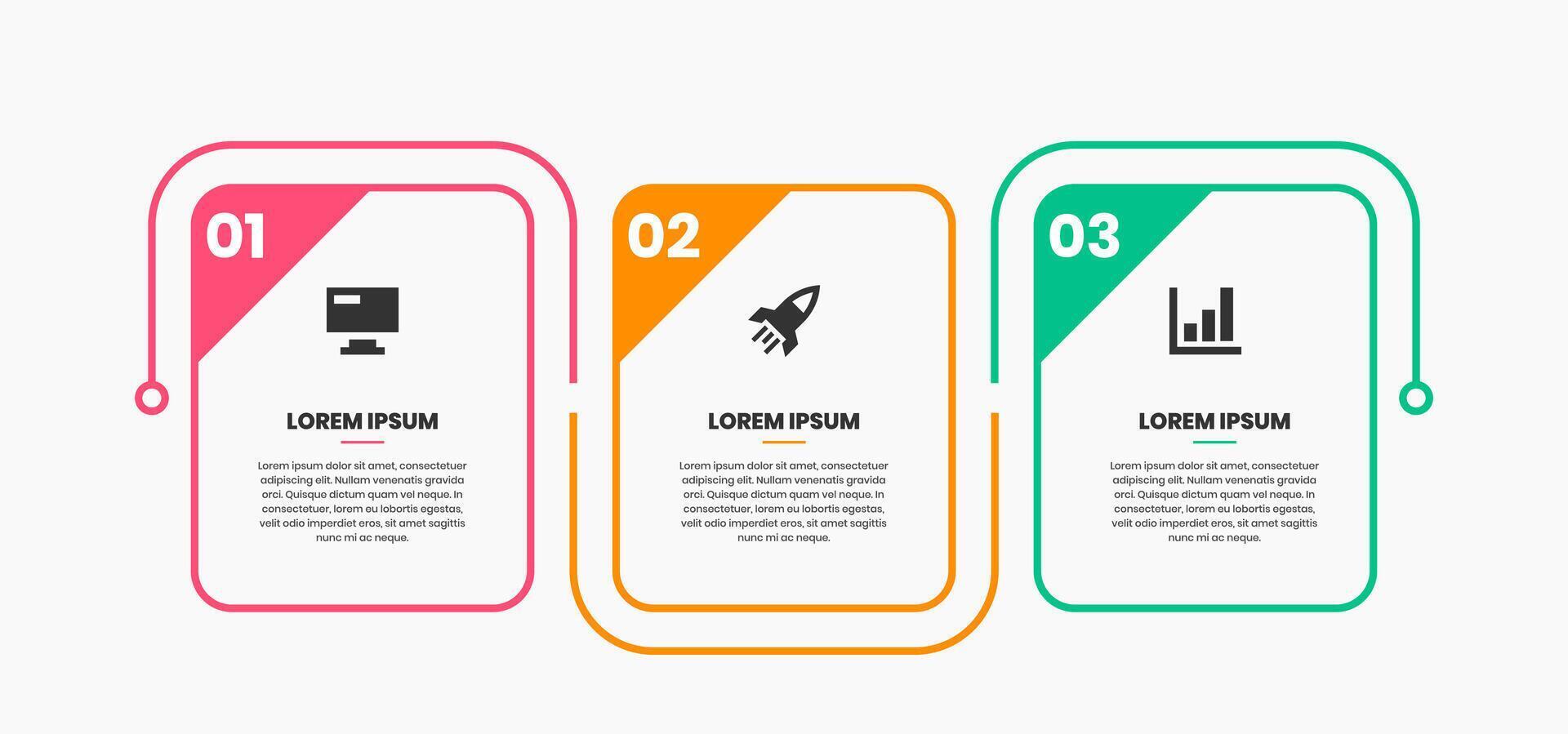 01

LOREM IPSUM

Lorem ipsum dolor sit amet, consectetuer adipiscing elit. Nullam venenatis gravida orci. Quisque dictum quam vel neque. In consectetuer, lorem eu lobortis egestas, velit odio imperdiet eros, sit amet sagittis nunc mi ac neque.

02

LOREM IPSUM

Lorem ipsum dolor sit amet, consectetuer adipiscing elit. Nullam venenatis gravida orci. Quisque dictum quam vel neque. In consectetuer, lorem eu lobortis egestas, velit odio imperdiet eros, sit amet sagittis nunc mi ac neque.

03

LOREM IPSUM

Lorem ipsum dolor sit amet, consectetuer adipiscing elit. Nullam venenatis gravida orci. Quisque dictum quam vel neque. In consectetuer, lorem eu lobortis egestas, velit odio imperdiet eros, sit amet sagittis nunc mi ac neque.