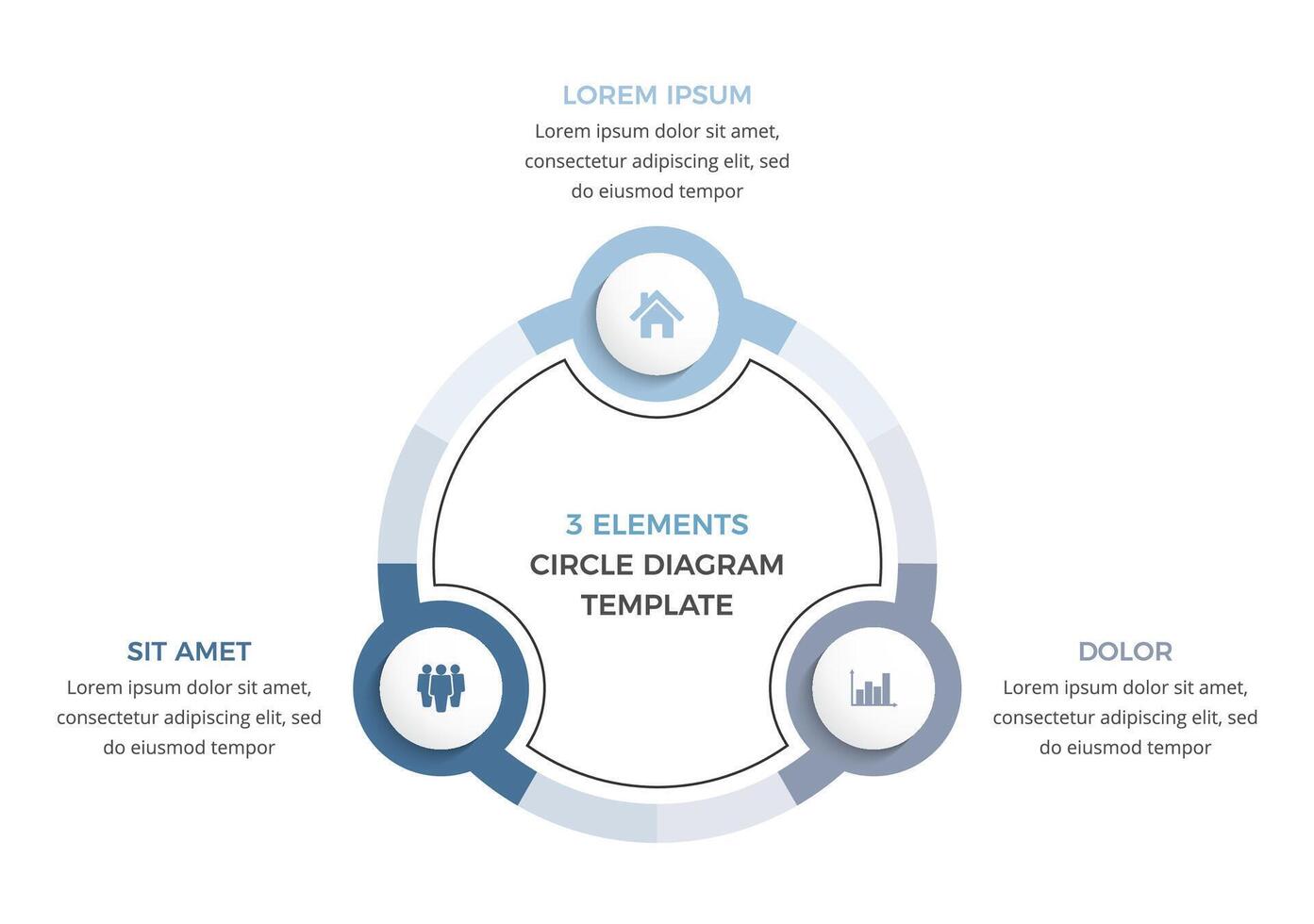 LOREM IPSUM
Lorem ipsum dolor sit amet, consectetur adipiscing elit, sed do eiusmod tempor

3 ELEMENTS
CIRCLE DIAGRAM TEMPLATE

SIT AMET
Lorem ipsum dolor sit amet, consectetur adipiscing elit, sed do eiusmod tempor

DOLOR
Lorem ipsum dolor sit amet, consectetur adipiscing elit, sed do eiusmod tempor