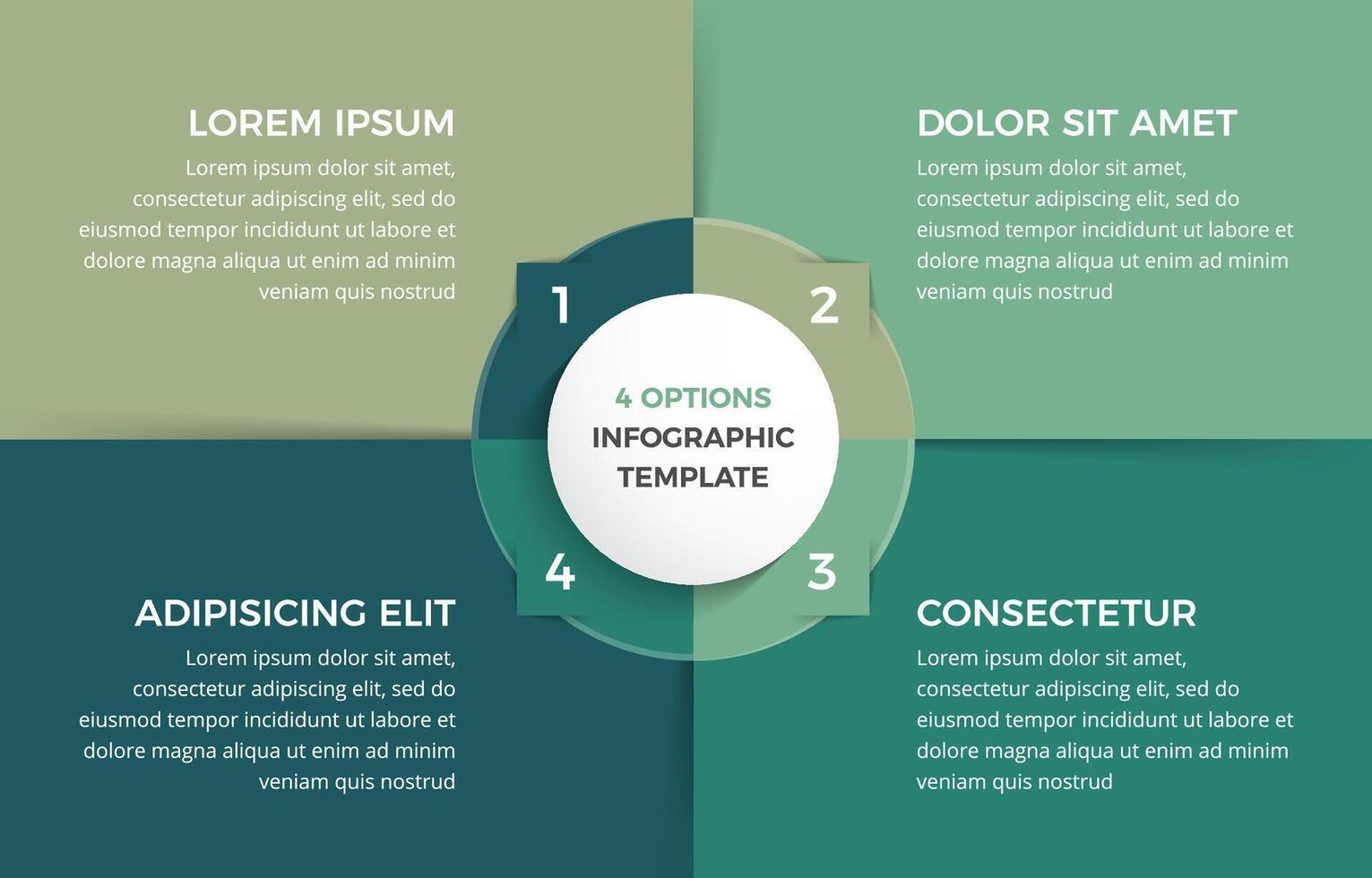 LOREM IPSUM

Lorem ipsum dolor sit amet, consectetur adipiscing elit, sed do eiusmod tempor incididunt ut labore et dolore magna aliqua ut enim ad minim veniam quis nostrud

DOLOR SIT AMET

Lorem ipsum dolor sit amet, consectetur adipiscing elit, sed do eiusmod tempor incididunt ut labore et dolore magna aliqua ut enim ad minim veniam quis nostrud

1

2

4 OPTIONS
INFOGRAPHIC
TEMPLATE

4

3

ADIPISICING ELIT

Lorem ipsum dolor sit amet, consectetur adipiscing elit, sed do eiusmod tempor incididunt ut labore et dolore magna aliqua ut enim ad minim veniam quis nostrud

CONSECTETUR

Lorem ipsum dolor sit amet, consectetur adipiscing elit, sed do eiusmod tempor incididunt ut labore et dolore magna aliqua ut enim ad minim veniam quis nostrud