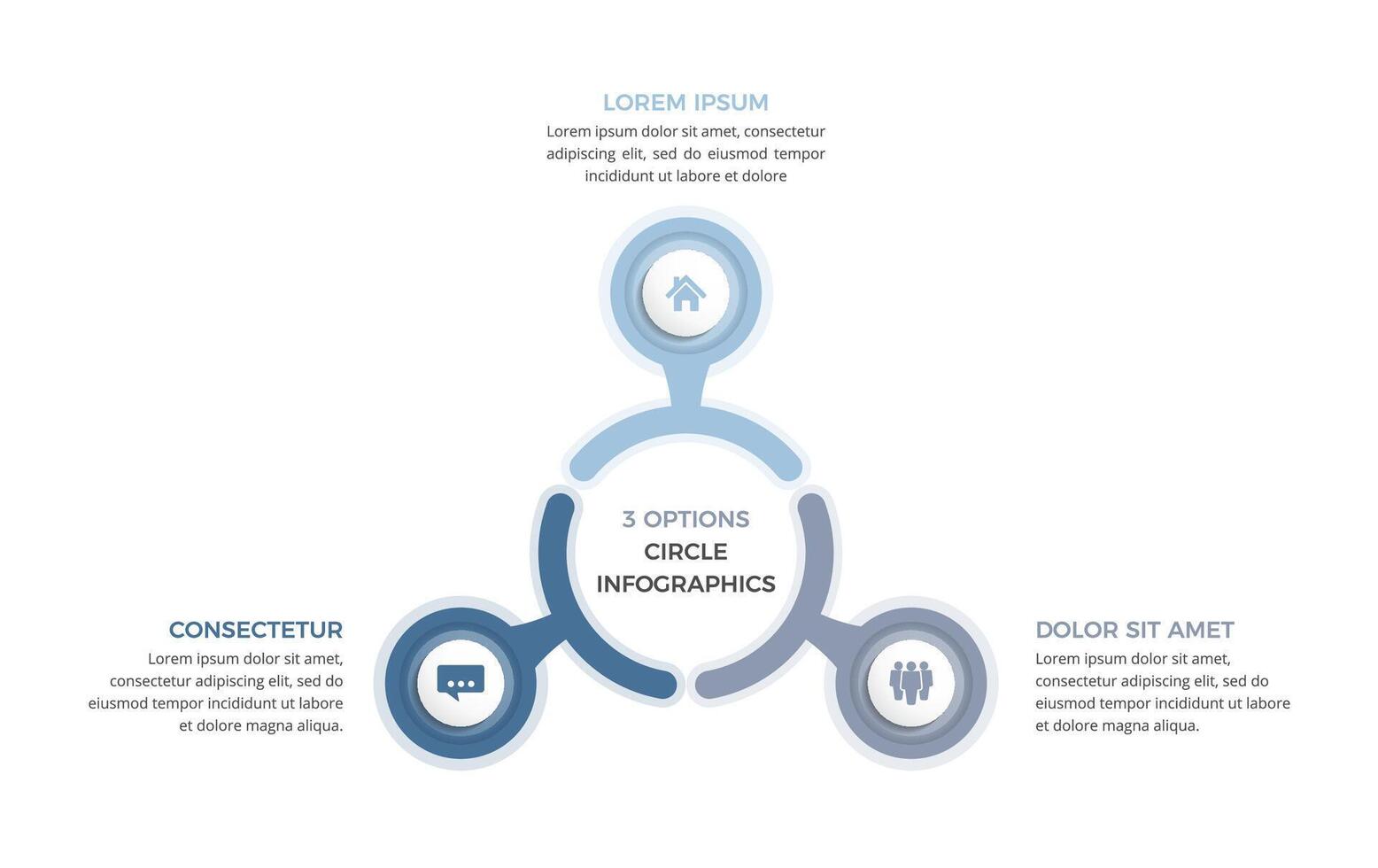 LOREM IPSUM
Lorem ipsum dolor sit amet, consectetur adipiscing elit, sed do eiusmod tempor incididunt ut labore et dolore

3 OPTIONS
CIRCLE
INFOGRAPHICS

CONSECTETUR
Lorem ipsum dolor sit amet, consectetur adipiscing elit, sed do eiusmod tempor incididunt ut labore et dolore magna aliqua.

DOLOR SIT AMET
Lorem ipsum dolor sit amet, consectetur adipiscing elit, sed do eiusmod tempor incididunt ut labore et dolore magna aliqua.