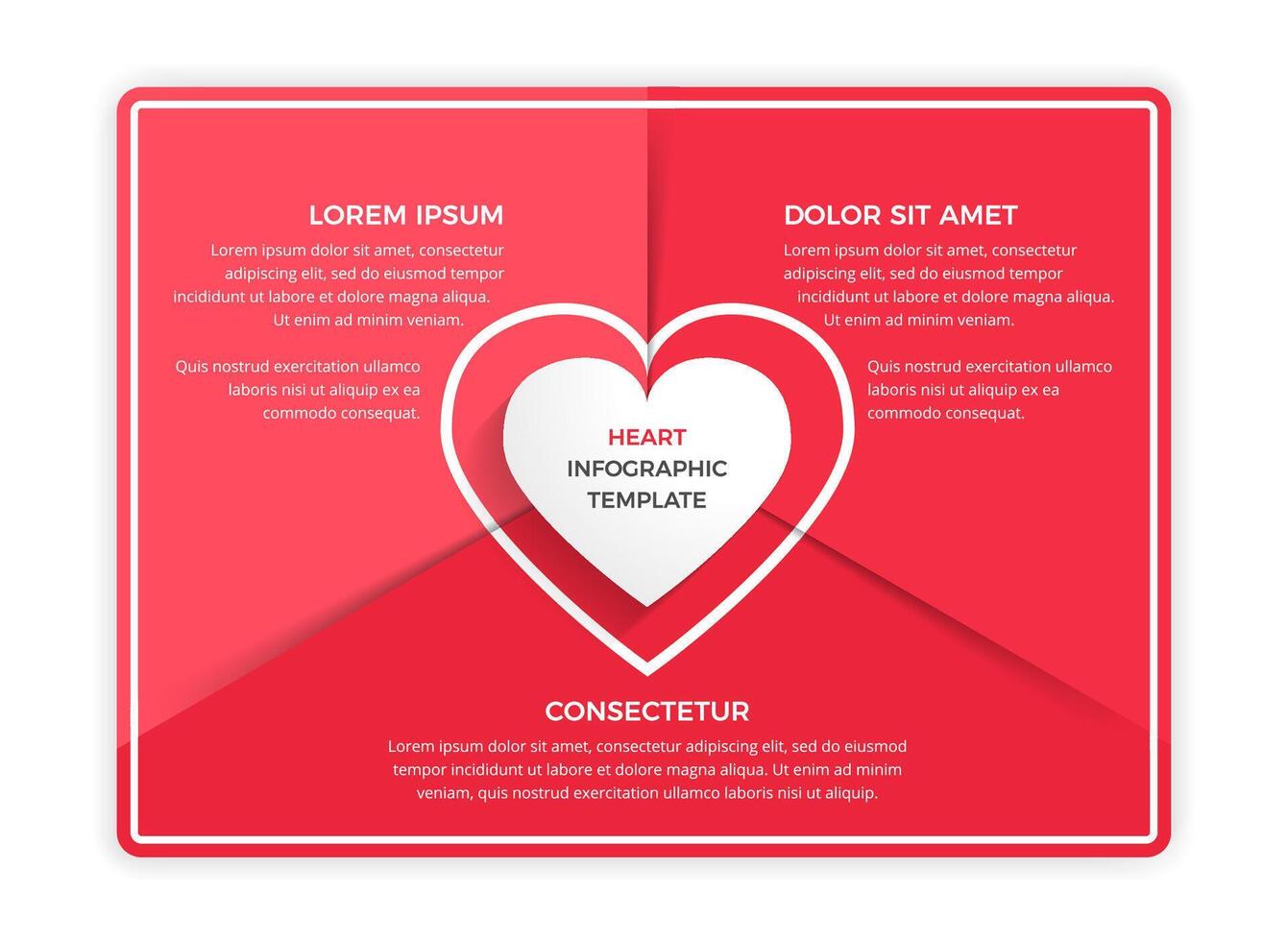 LOREM IPSUM

Lorem ipsum dolor sit amet, consectetur adipiscing elit, sed do eiusmod tempor incididunt ut labore et dolore magna aliqua. Ut enim ad minim veniam.

Quis nostrud exercitation ullamco laboris nisi ut aliquip ex ea commodo consequat.

DOLOR SIT AMET

Lorem ipsum dolor sit amet, consectetur adipiscing elit, sed do eiusmod tempor incididunt ut labore et dolore magna aliqua. Ut enim ad minim veniam.

Quis nostrud exercitation ullamco laboris nisi ut aliquip ex ea commodo consequat.

HEART INFOGRAPHIC TEMPLATE

CONSECTETUR

Lorem ipsum dolor sit amet, consectetur adipiscing elit, sed do eiusmod tempor incididunt ut labore et dolore magna aliqua. Ut enim ad minim veniam, quis nostrud exercitation ullamco laboris nisi ut aliquip.