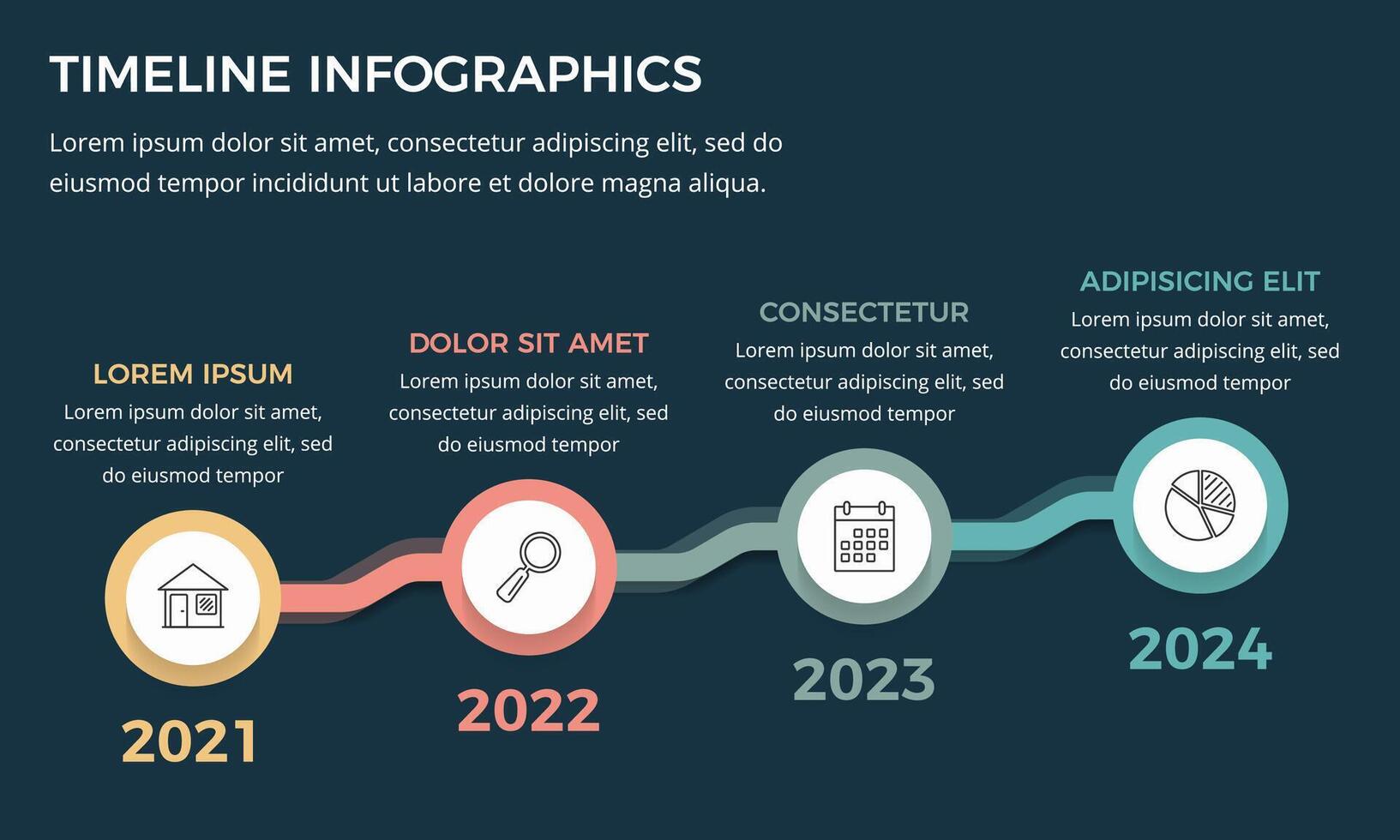 TIMELINE INFOGRAPHICS

Lorem ipsum dolor sit amet, consectetur adipiscing elit, sed do eiusmod tempor incididunt ut labore et dolore magna aliqua.

LOREM IPSUM
Lorem ipsum dolor sit amet, consectetur adipiscing elit, sed do eiusmod tempor

2021

DOLOR SIT AMET
Lorem ipsum dolor sit amet, consectetur adipiscing elit, sed do eiusmod tempor

2022

CONSECTETUR
Lorem ipsum dolor sit amet, consectetur adipiscing elit, sed do eiusmod tempor

2023

ADIPISICING ELIT
Lorem ipsum dolor sit amet, consectetur adipiscing elit, sed do eiusmod tempor

2024