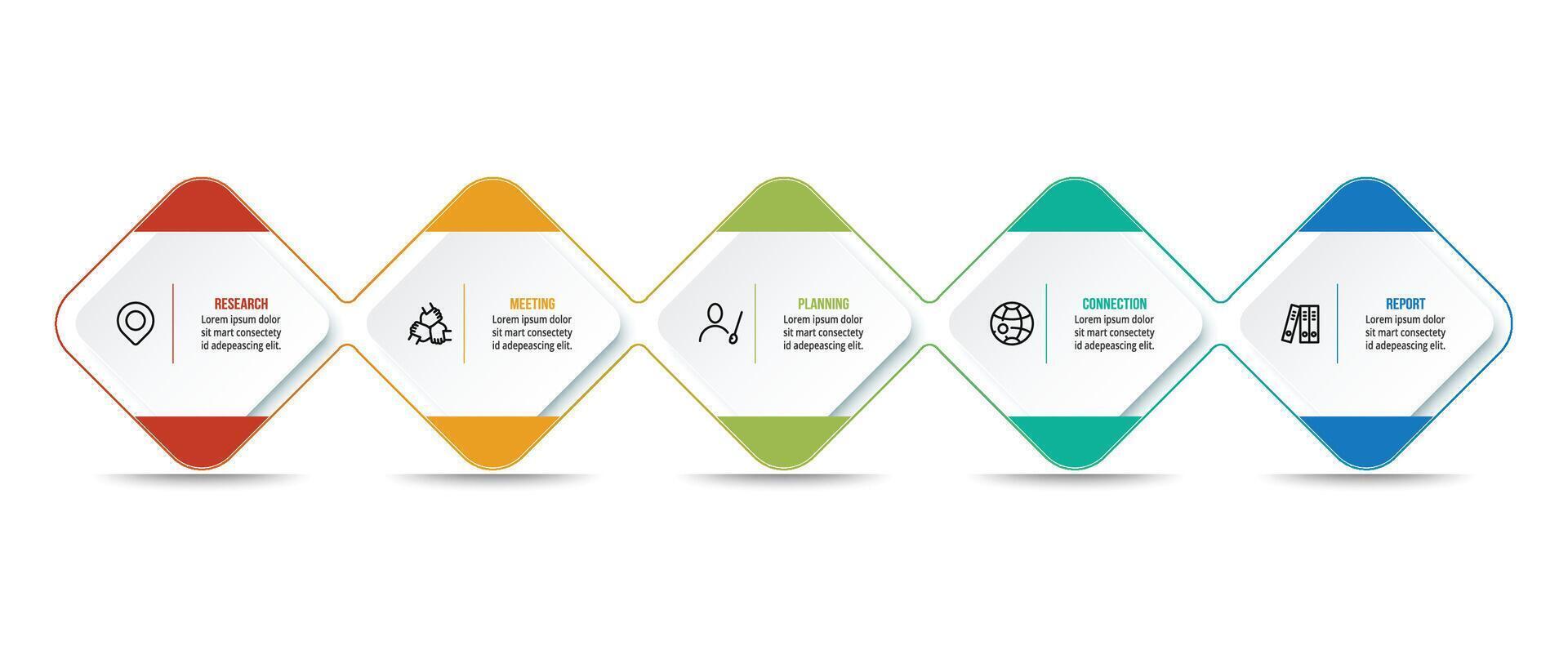 RESEARCH
Lorem ipsum dolor sit mart consectety id adepeascing elit.

MEETING
Lorem ipsum dolor sit mart consectety id adepeascing elit.

PLANNING
Lorem ipsum dolor sit mart consectety id adepeascing elit.

CONNECTION
Lorem ipsum dolor sit mart consectety id adepeascing elit.

REPORT
Lorem ipsum dolor sit mart consectety id adepeascing elit.