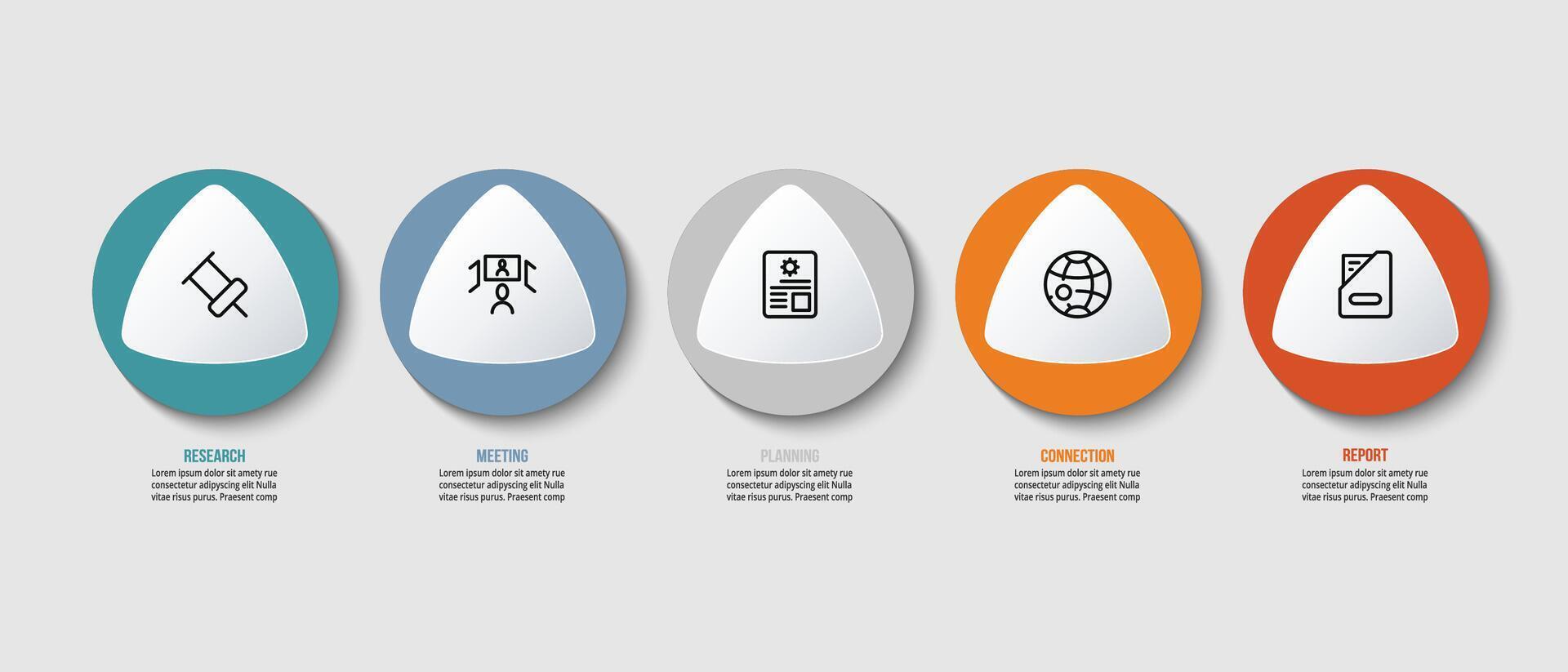 RESEARCH
Lorem ipsum dolor sit amety rue consectetur adipyscing elit Nulla vitae risus purus. Praesent comp

MEETING
Lorem ipsum dolor sit amety rue consectetur adipyscing elit Nulla vitae risus purus. Praesent comp

PLANNING
Lorem ipsum dolor sit amety rue consectetur adipyscing elit Nulla vitae risus purus. Praesent comp

CONNECTION
Lorem ipsum dolor sit amety rue consectetur adipyscing elit Nulla vitae risus purus. Praesent comp

REPORT
Lorem ipsum dolor sit amety rue consectetur adipyscing elit Nulla vitae risus purus. Praesent comp