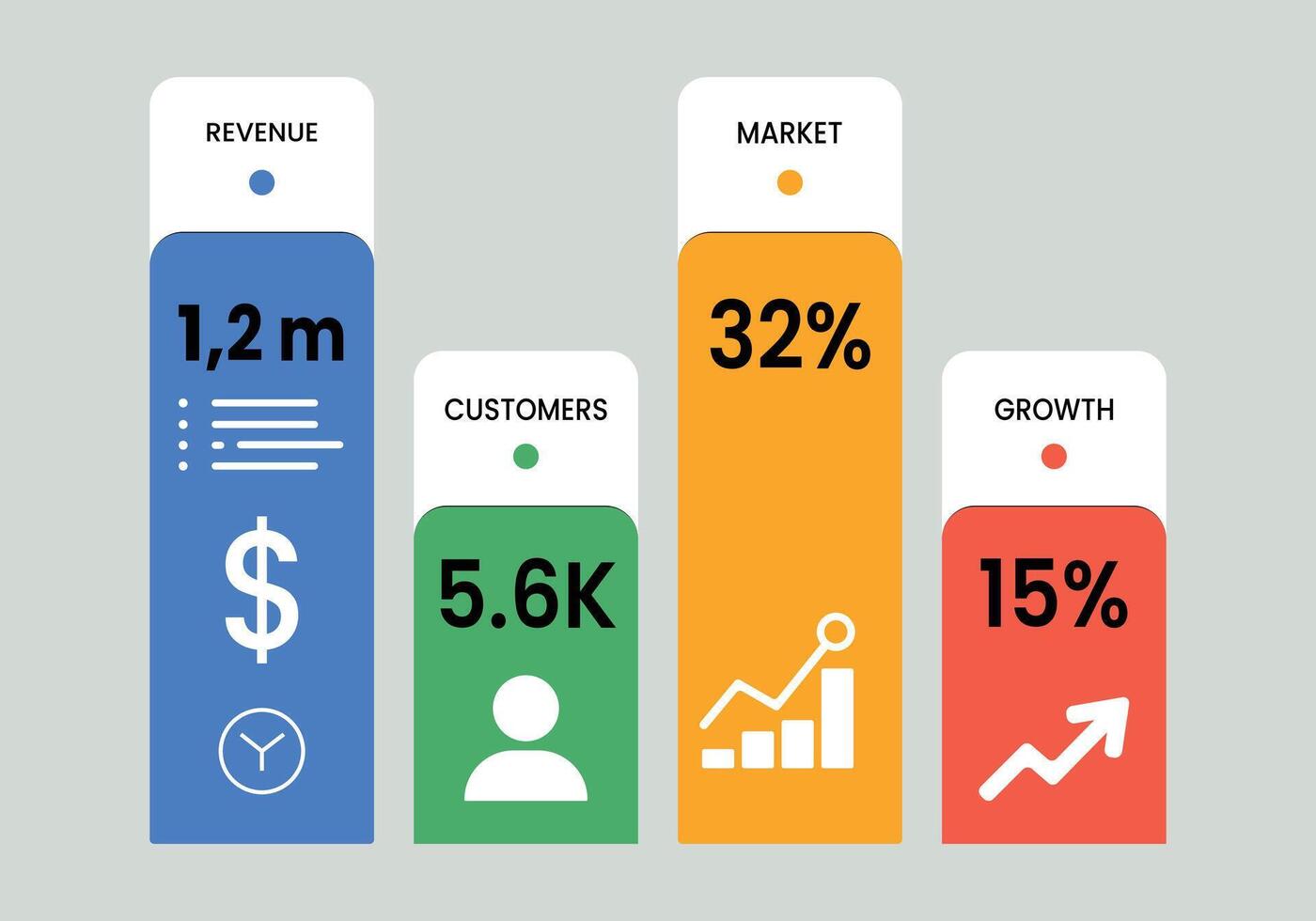 REVENUE

1,2 m

$

CUSTOMERS

5.6K

MARKET

32%

GROWTH

15%