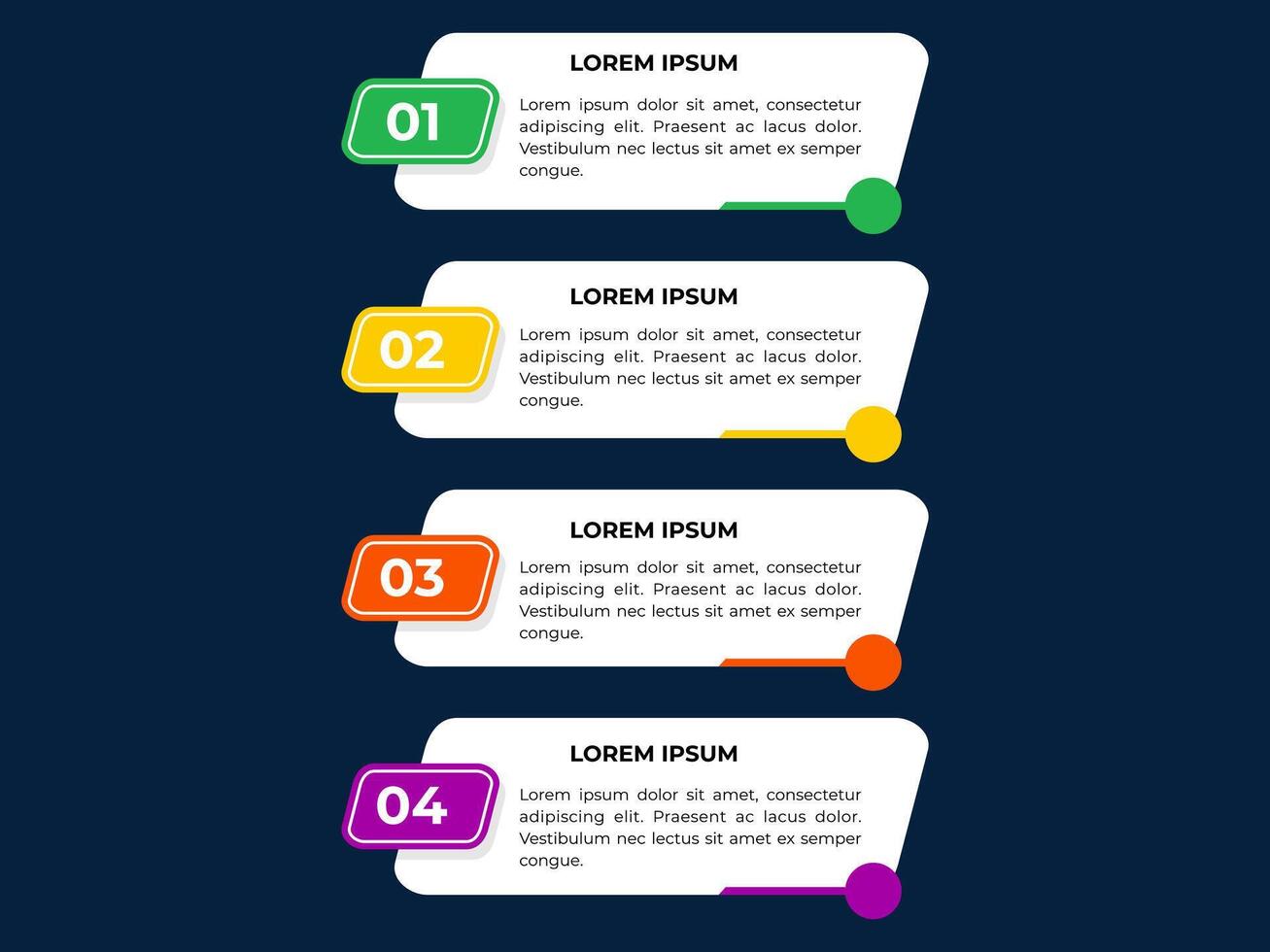 01

LOREM IPSUM

Lorem ipsum dolor sit amet, consectetur adipiscing elit. Praesent ac lacus dolor. Vestibulum nec lectus sit amet ex semper congue.

02

LOREM IPSUM

Lorem ipsum dolor sit amet, consectetur adipiscing elit. Praesent ac lacus dolor. Vestibulum nec lectus sit amet ex semper congue.

03

LOREM IPSUM

Lorem ipsum dolor sit amet, consectetur adipiscing elit. Praesent ac lacus dolor. Vestibulum nec lectus sit amet ex semper congue.

04

LOREM IPSUM

Lorem ipsum dolor sit amet, consectetur adipiscing elit. Praesent ac lacus dolor. Vestibulum nec lectus sit amet ex semper congue.