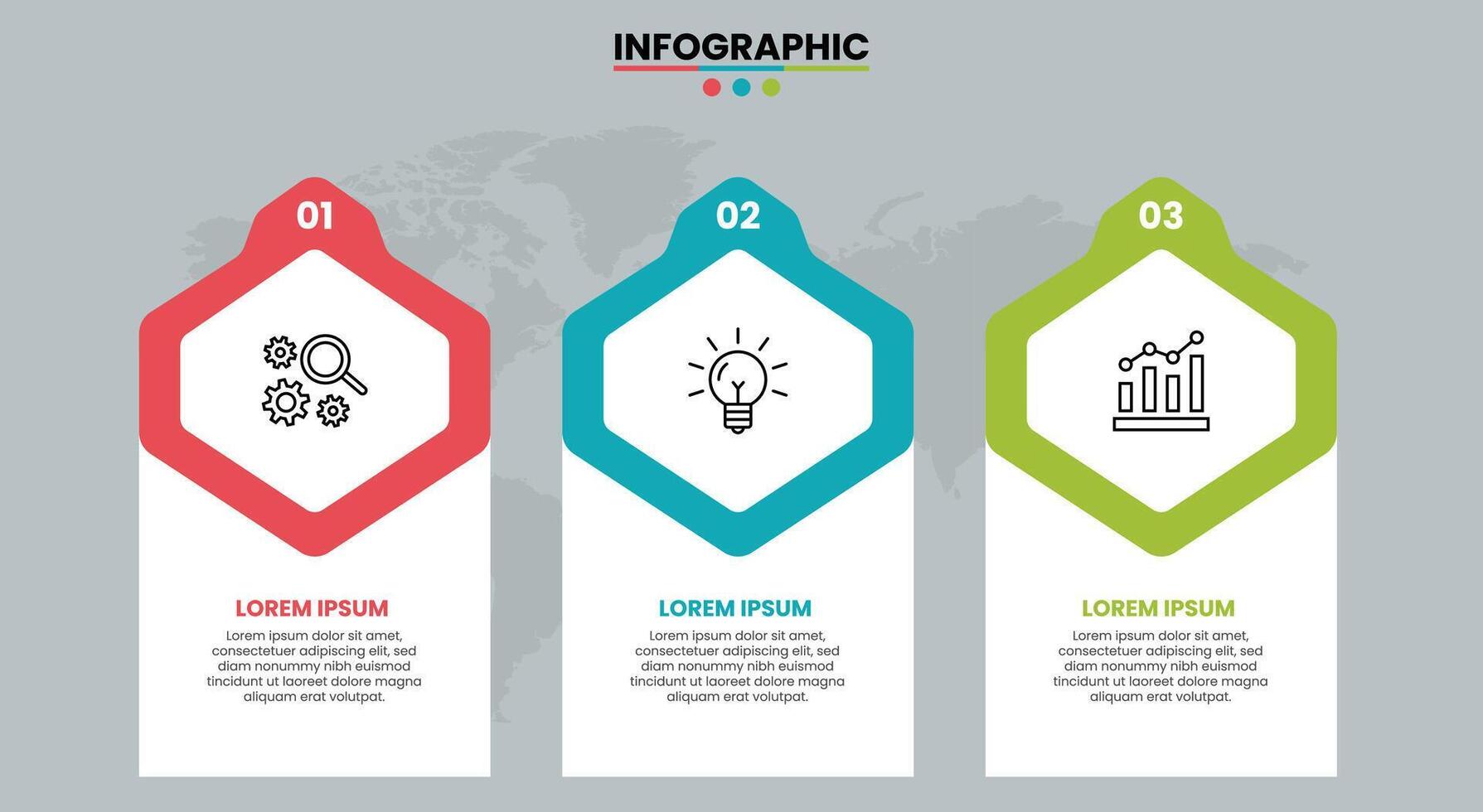 INFOGRAPHIC

01

LOREM IPSUM

Lorem ipsum dolor sit amet, consectetuer adipiscing elit, sed diam nonummy nibh euismod tincidunt ut laoreet dolore magna aliquam erat volutpat.

02

LOREM IPSUM

Lorem ipsum dolor sit amet, consectetuer adipiscing elit, sed diam nonummy nibh euismod tincidunt ut laoreet dolore magna aliquam erat volutpat.

03

LOREM IPSUM

Lorem ipsum dolor sit amet, consectetuer adipiscing elit, sed diam nonummy nibh euismod tincidunt ut laoreet dolore magna aliquam erat volutpat.