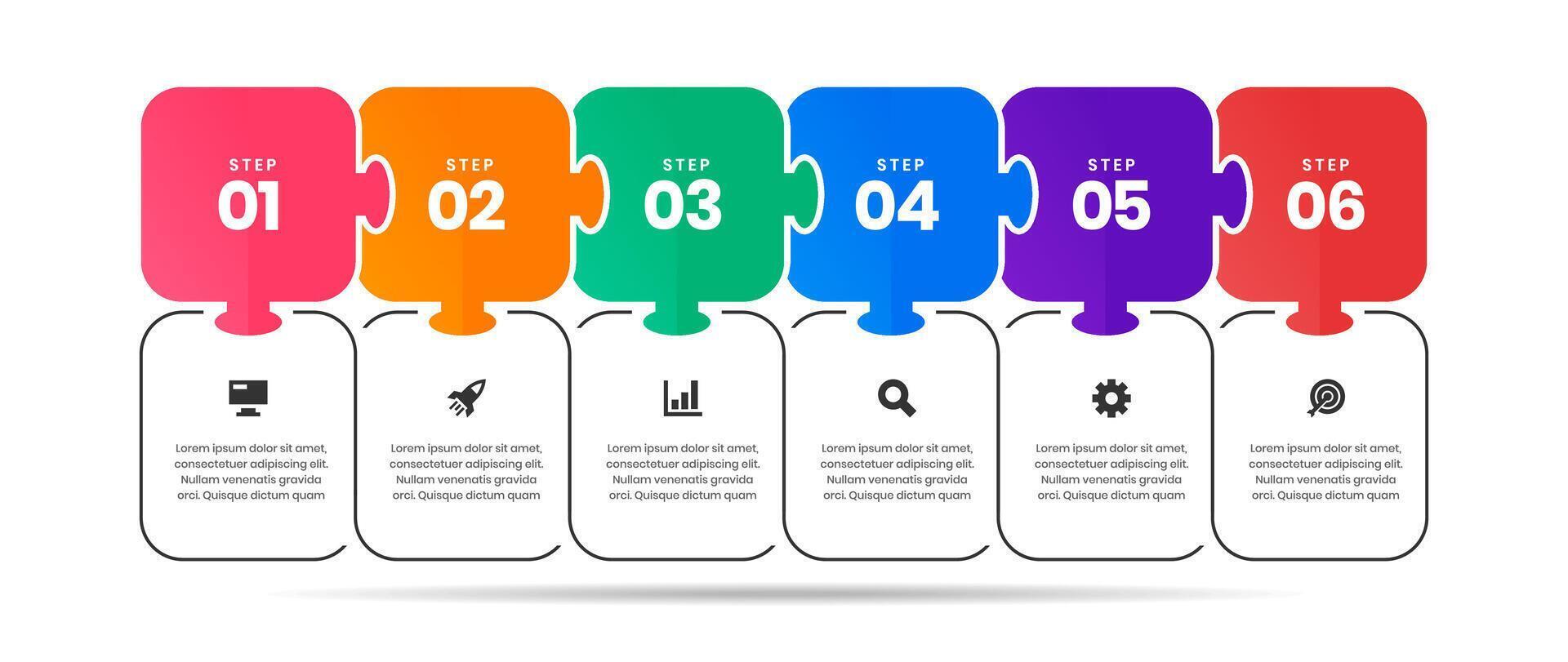 STEP
01

Lorem ipsum dolor sit amet, consectetuer adipiscing elit. Nullam venenatis gravida orci. Quisque dictum quam

STEP
02

Lorem ipsum dolor sit amet, consectetuer adipiscing elit. Nullam venenatis gravida orci. Quisque dictum quam

STEP
03

Lorem ipsum dolor sit amet, consectetuer adipiscing elit. Nullam venenatis gravida orci. Quisque dictum quam

STEP
04

Lorem ipsum dolor sit amet, consectetuer adipiscing elit. Nullam venenatis gravida orci. Quisque dictum quam

STEP
05

Lorem ipsum dolor sit amet, consectetuer adipiscing elit. Nullam venenatis gravida orci. Quisque dictum quam

STEP
06

Lorem ipsum dolor sit amet, consectetuer adipiscing elit. Nullam venenatis gravida orci. Quisque dictum quam