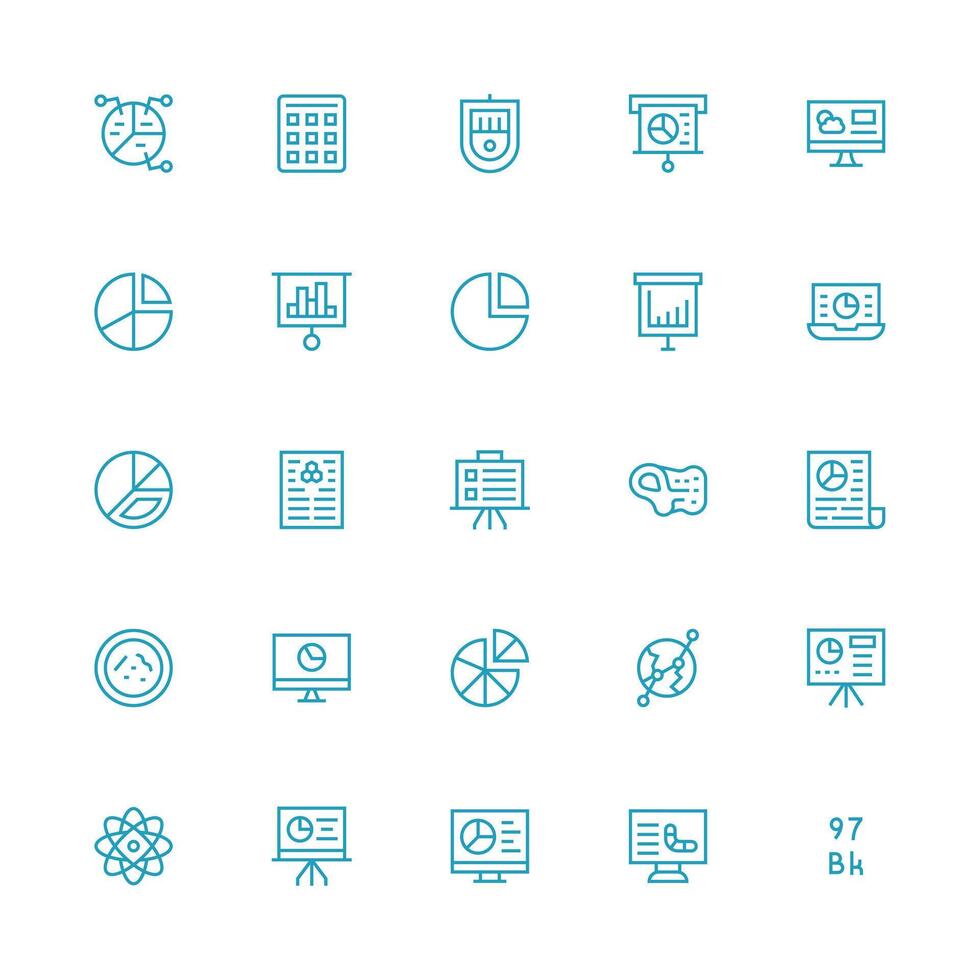 97
Bk