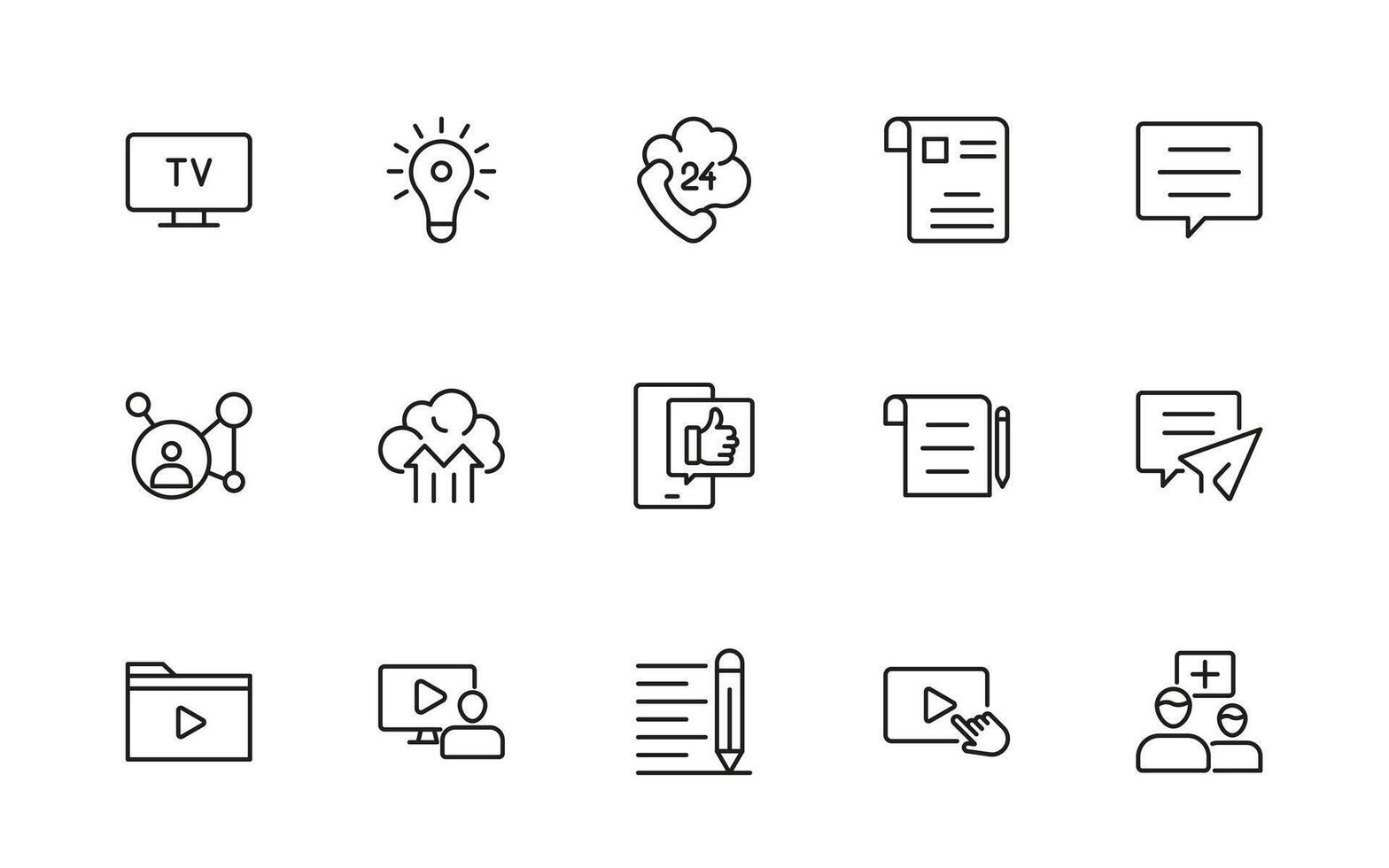 TV

24