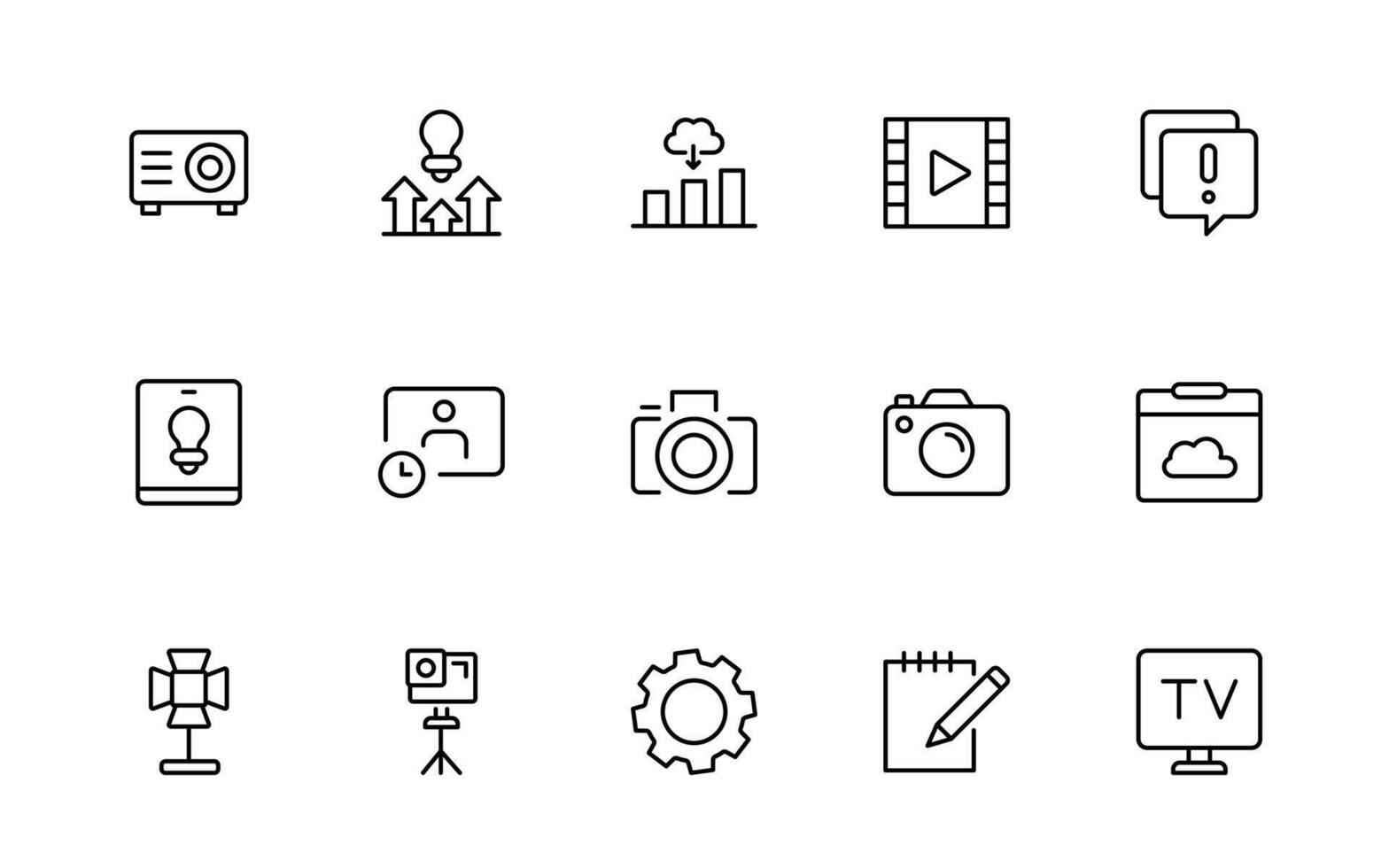 TV