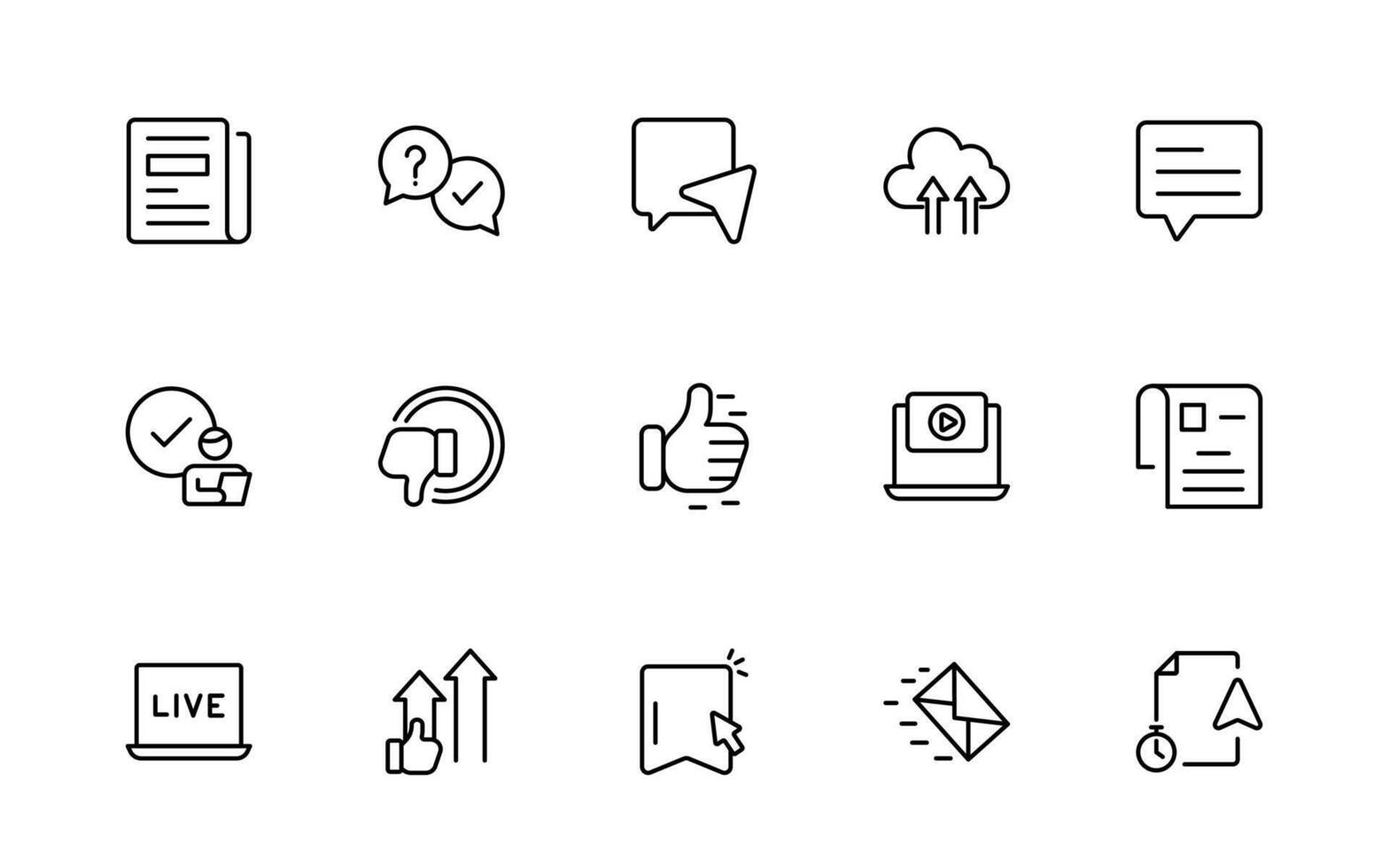 ?

LIVE