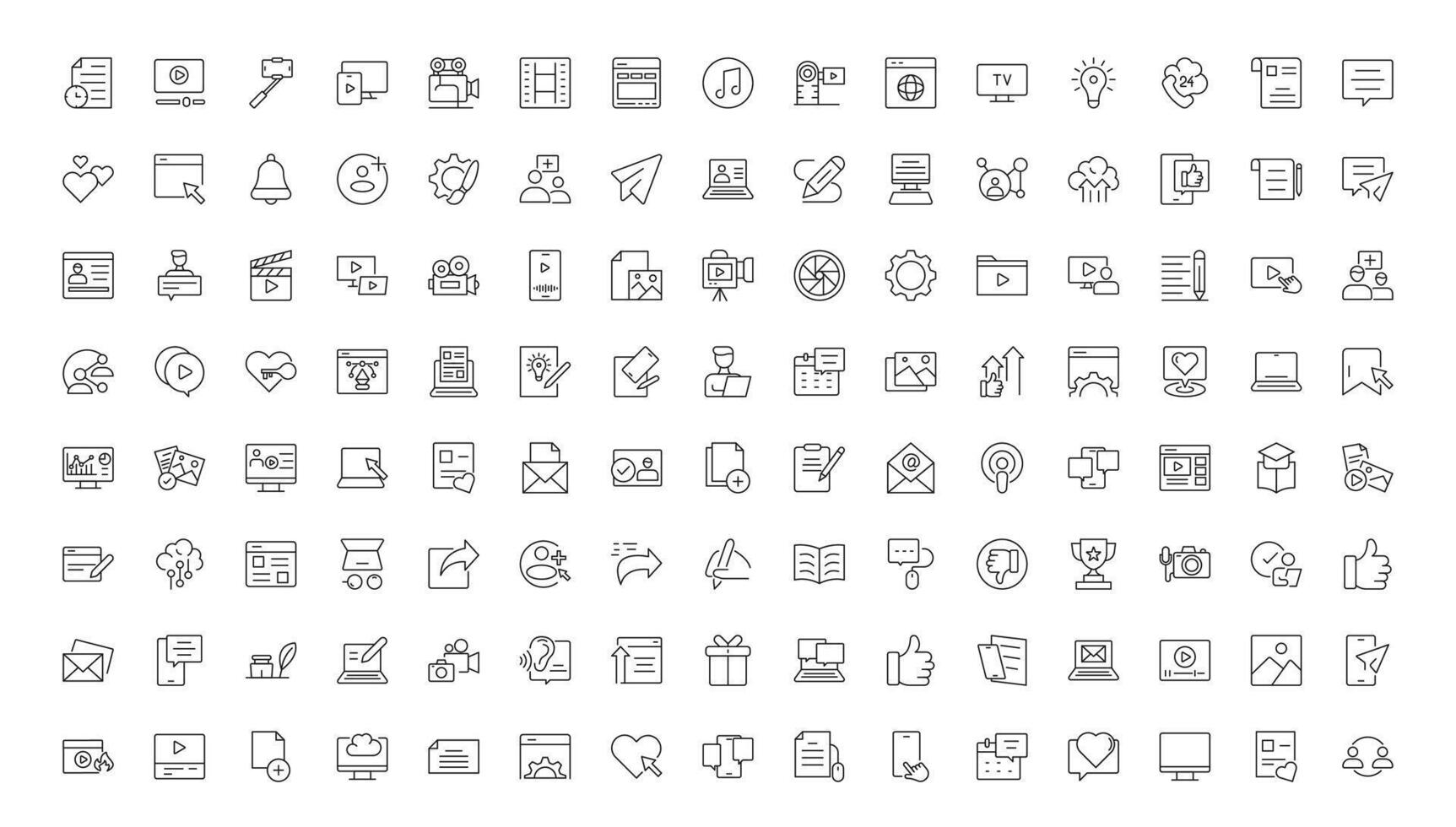 TV

24

@