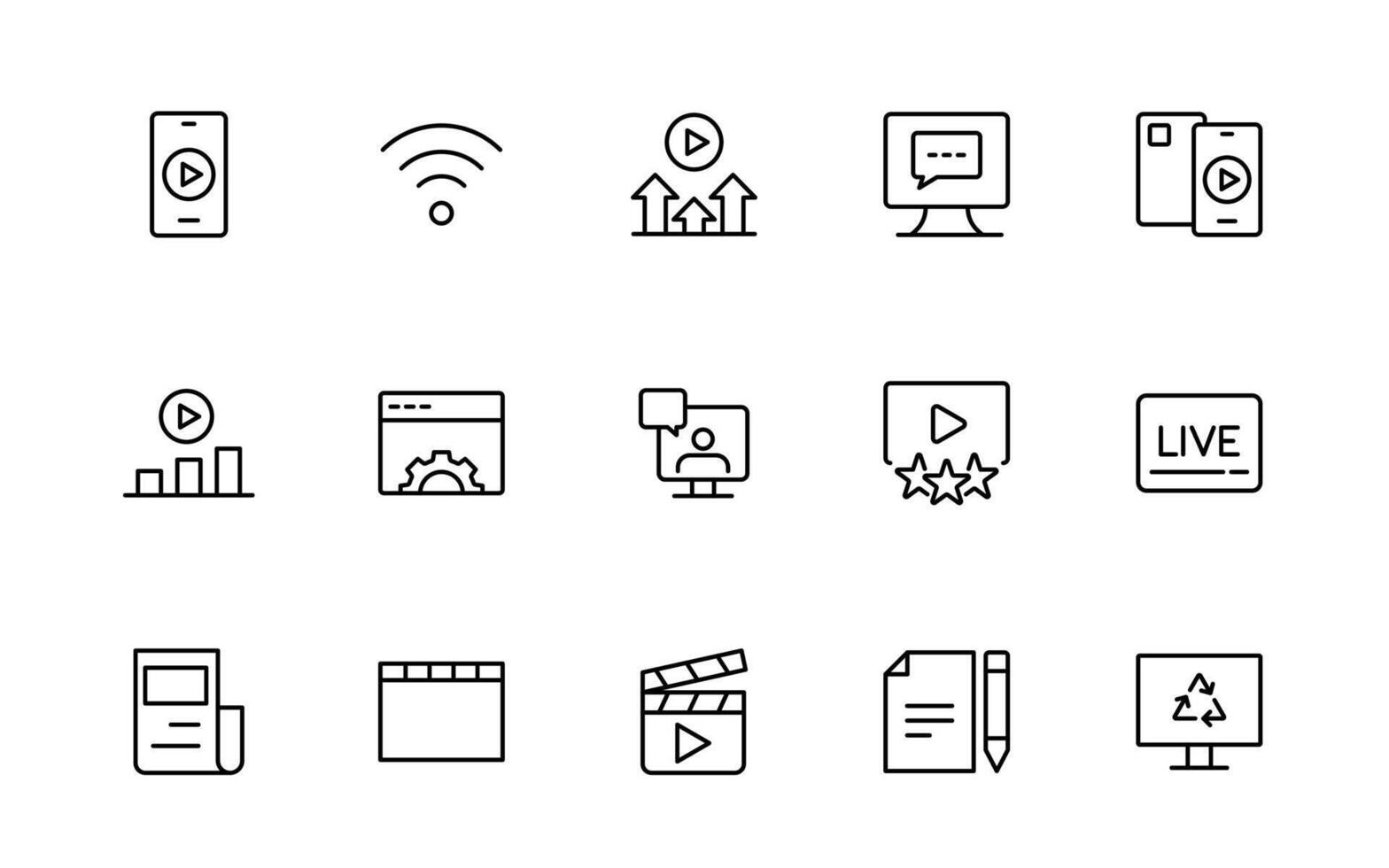 LIVE