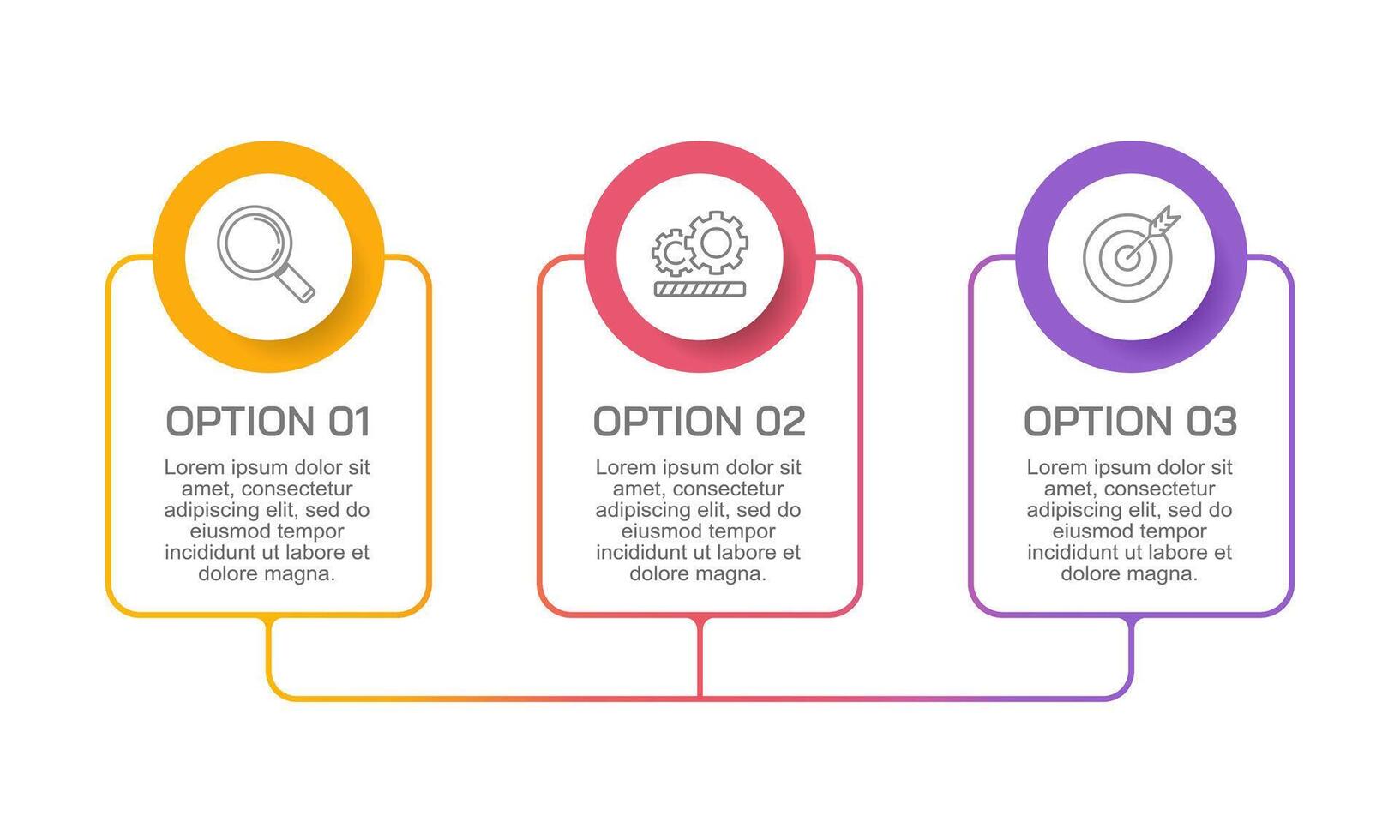 OPTION 01

Lorem ipsum dolor sit amet, consectetur adipiscing elit, sed do eiusmod tempor incididunt ut labore et dolore magna.

OPTION 02

Lorem ipsum dolor sit amet, consectetur adipiscing elit, sed do eiusmod tempor incididunt ut labore et dolore magna.

OPTION 03

Lorem ipsum dolor sit amet, consectetur adipiscing elit, sed do eiusmod tempor incididunt ut labore et dolore magna.