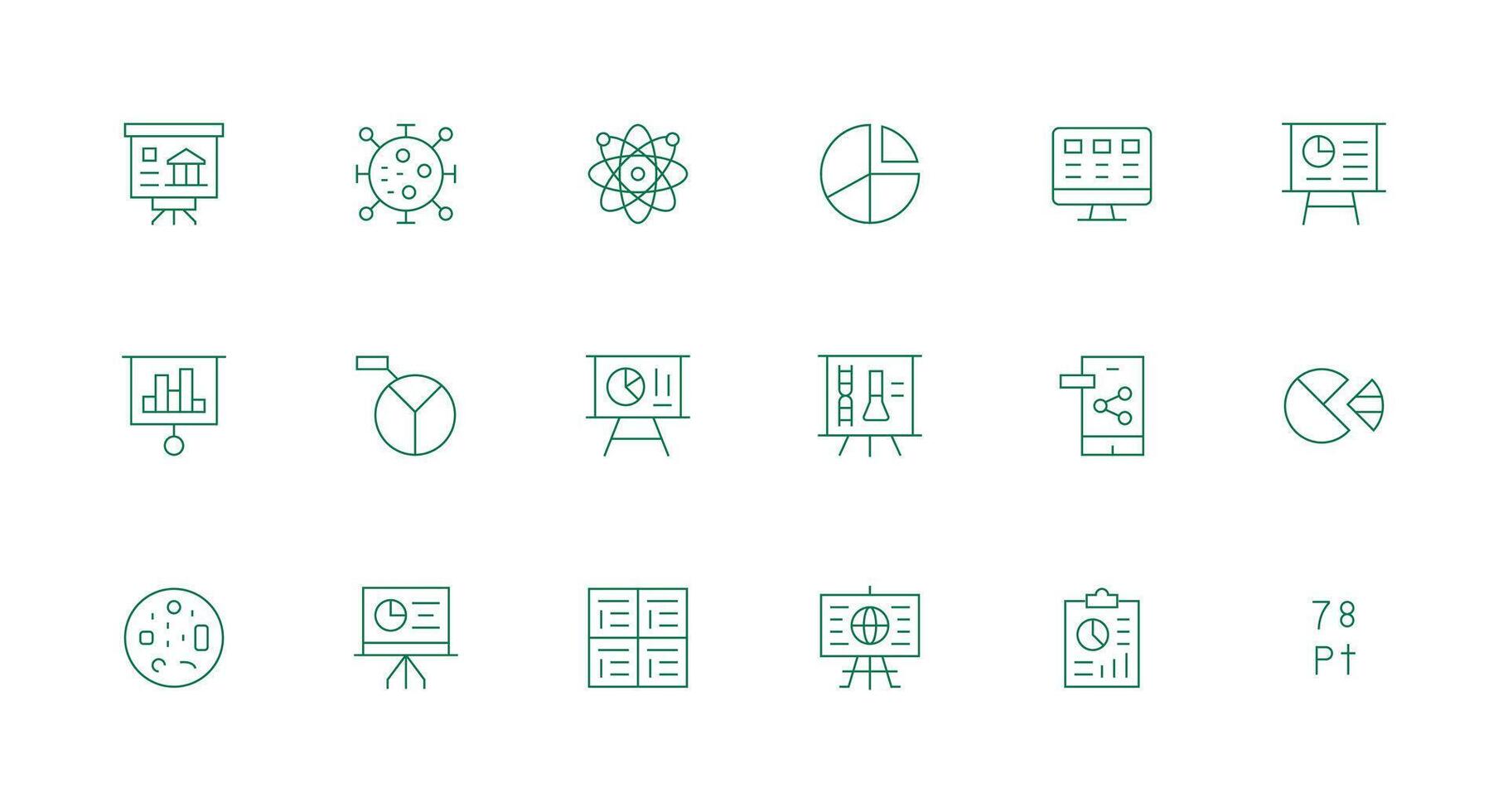 78
Pt