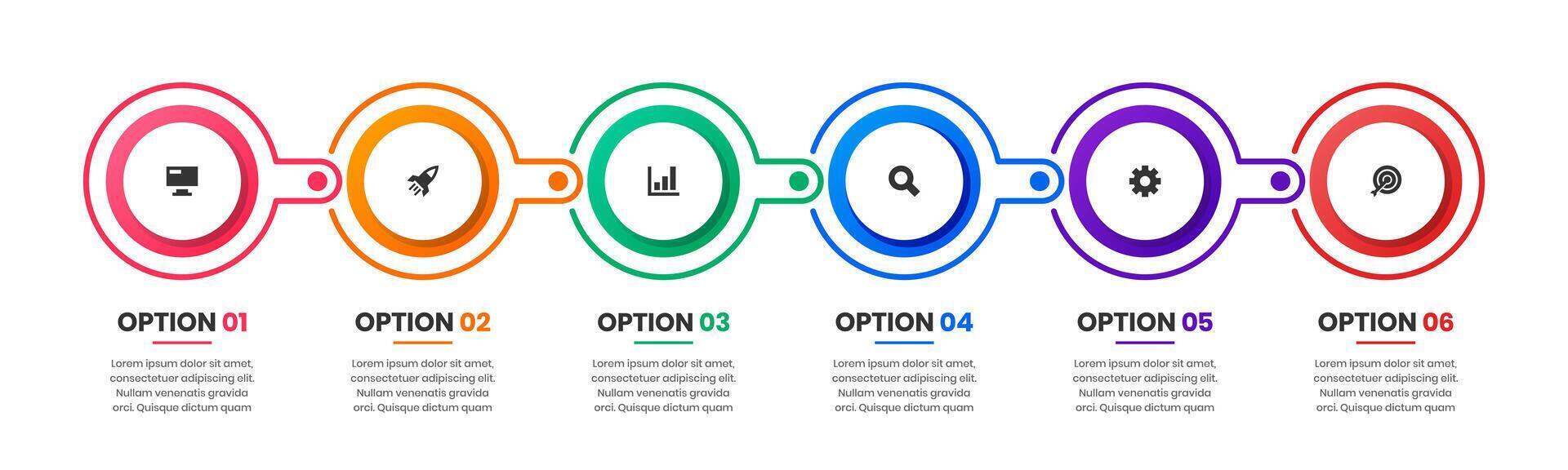 OPTION 01

Lorem ipsum dolor sit amet, consectetuer adipiscing elit. Nullam venenatis gravida orci. Quisque dictum quam

OPTION 02

Lorem ipsum dolor sit amet, consectetuer adipiscing elit. Nullam venenatis gravida orci. Quisque dictum quam

OPTION 03

Lorem ipsum dolor sit amet, consectetuer adipiscing elit. Nullam venenatis gravida orci. Quisque dictum quam

OPTION 04

Lorem ipsum dolor sit amet, consectetuer adipiscing elit. Nullam venenatis gravida orci. Quisque dictum quam

OPTION 05

Lorem ipsum dolor sit amet, consectetuer adipiscing elit. Nullam venenatis gravida orci. Quisque dictum quam

OPTION 06

Lorem ipsum dolor sit amet, consectetuer adipiscing elit. Nullam venenatis gravida orci. Quisque dictum quam