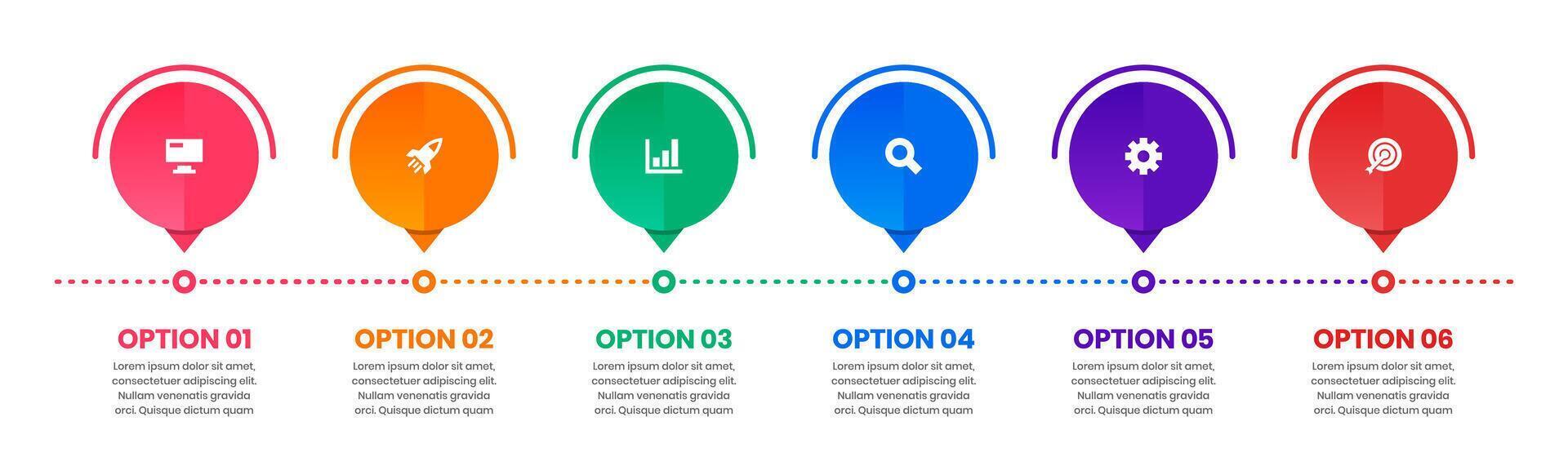 OPTION 01
Lorem ipsum dolor sit amet, consectetuer adipiscing elit. Nullam venenatis gravida orci. Quisque dictum quam

OPTION 02
Lorem ipsum dolor sit amet, consectetuer adipiscing elit. Nullam venenatis gravida orci. Quisque dictum quam

OPTION 03
Lorem ipsum dolor sit amet, consectetuer adipiscing elit. Nullam venenatis gravida orci. Quisque dictum quam

OPTION 04
Lorem ipsum dolor sit amet, consectetuer adipiscing elit. Nullam venenatis gravida orci. Quisque dictum quam

OPTION 05
Lorem ipsum dolor sit amet, consectetuer adipiscing elit. Nullam venenatis gravida orci. Quisque dictum quam

OPTION 06
Lorem ipsum dolor sit amet, consectetuer adipiscing elit. Nullam venenatis gravida orci. Quisque dictum quam