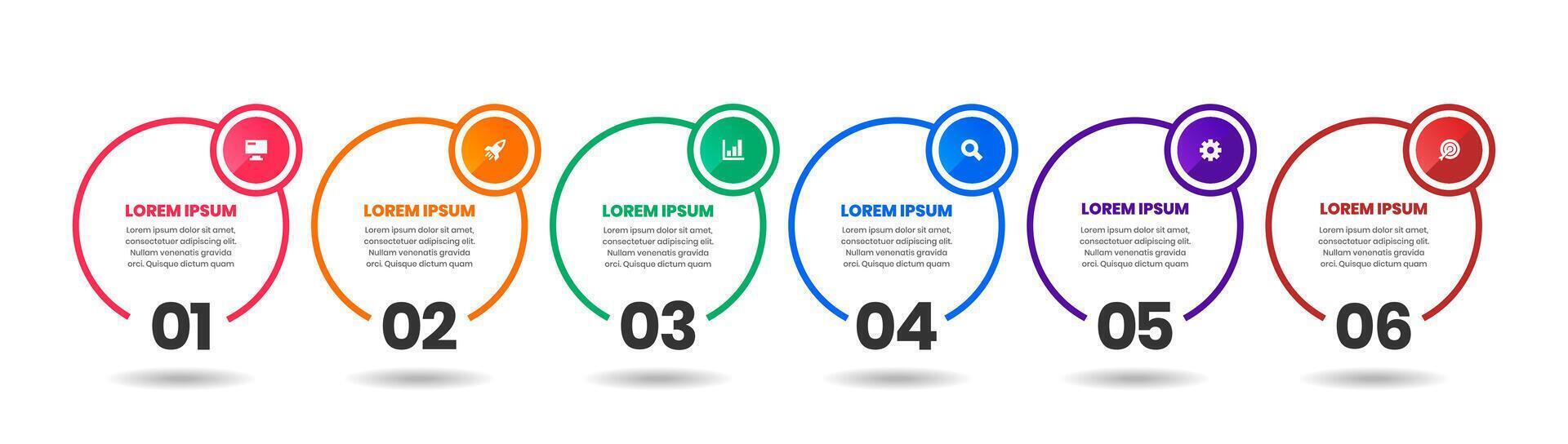 LOREM IPSUM

Lorem ipsum dolor sit amet, consectetuer adipiscing elit. Nullam venenatis gravida orci. Quisque dictum quam

01

LOREM IPSUM

Lorem ipsum dolor sit amet, consectetuer adipiscing elit. Nullam venenatis gravida orci. Quisque dictum quam

02

LOREM IPSUM

Lorem ipsum dolor sit amet, consectetuer adipiscing elit. Nullam venenatis gravida orci. Quisque dictum quam

03

LOREM IPSUM

Lorem ipsum dolor sit amet, consectetuer adipiscing elit. Nullam venenatis gravida orci. Quisque dictum quam

04

LOREM IPSUM

Lorem ipsum dolor sit amet, consectetuer adipiscing elit. Nullam venenatis gravida orci. Quisque dictum quam

05

LOREM IPSUM

Lorem ipsum dolor sit amet, consectetuer adipiscing elit. Nullam venenatis gravida orci. Quisque dictum quam

06