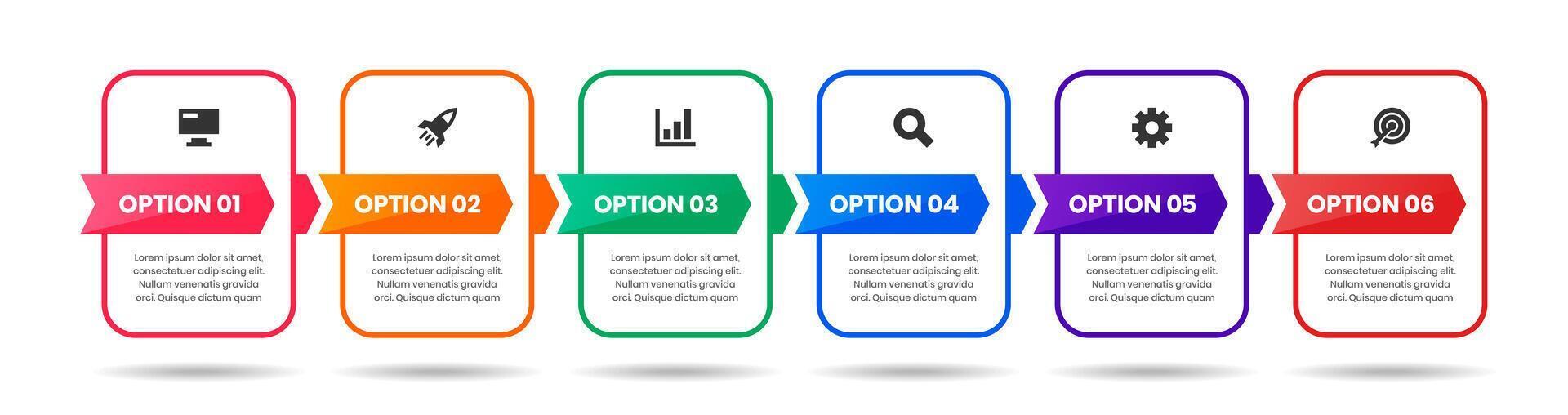 OPTION 01

Lorem ipsum dolor sit amet, consectetuer adipiscing elit. Nullam venenatis gravida orci. Quisque dictum quam

OPTION 02

Lorem ipsum dolor sit amet, consectetuer adipiscing elit. Nullam venenatis gravida orci. Quisque dictum quam

OPTION 03

Lorem ipsum dolor sit amet, consectetuer adipiscing elit. Nullam venenatis gravida orci. Quisque dictum quam

OPTION 04

Lorem ipsum dolor sit amet, consectetuer adipiscing elit. Nullam venenatis gravida orci. Quisque dictum quam

OPTION 05

Lorem ipsum dolor sit amet, consectetuer adipiscing elit. Nullam venenatis gravida orci. Quisque dictum quam

OPTION 06

Lorem ipsum dolor sit amet, consectetuer adipiscing elit. Nullam venenatis gravida orci. Quisque dictum quam