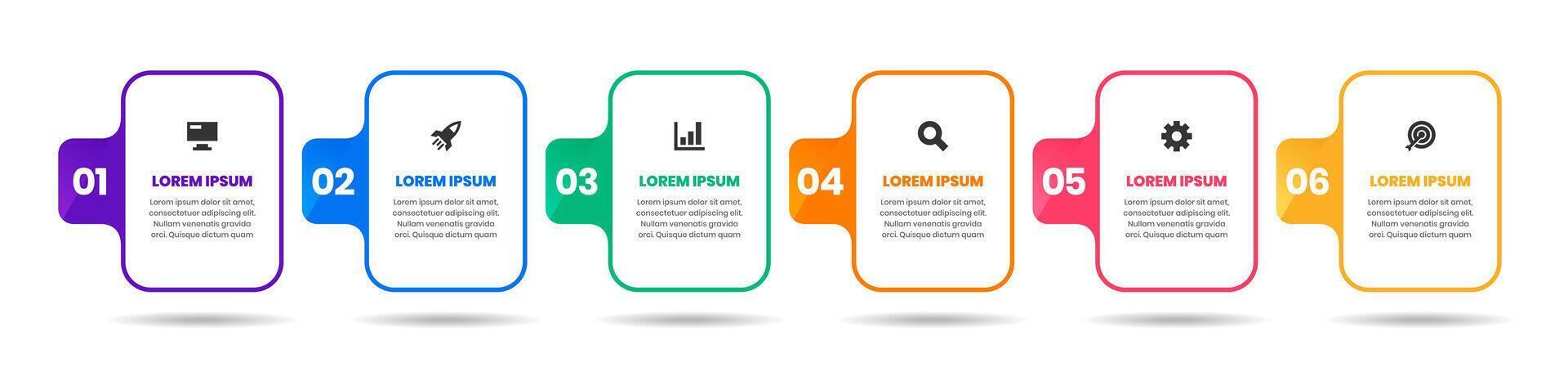 01

LOREM IPSUM

Lorem ipsum dolor sit amet, consectetuer adipiscing elit. Nullam venenatis gravida orci. Quisque dictum quam

02

LOREM IPSUM

Lorem ipsum dolor sit amet, consectetuer adipiscing elit. Nullam venenatis gravida orci. Quisque dictum quam

03

LOREM IPSUM

Lorem ipsum dolor sit amet, consectetuer adipiscing elit. Nullam venenatis gravida orci. Quisque dictum quam

04

LOREM IPSUM

Lorem ipsum dolor sit amet, consectetuer adipiscing elit. Nullam venenatis gravida orci. Quisque dictum quam

05

LOREM IPSUM

Lorem ipsum dolor sit amet, consectetuer adipiscing elit. Nullam venenatis gravida orci. Quisque dictum quam

06

LOREM IPSUM

Lorem ipsum dolor sit amet, consectetuer adipiscing elit. Nullam venenatis gravida orci. Quisque dictum quam