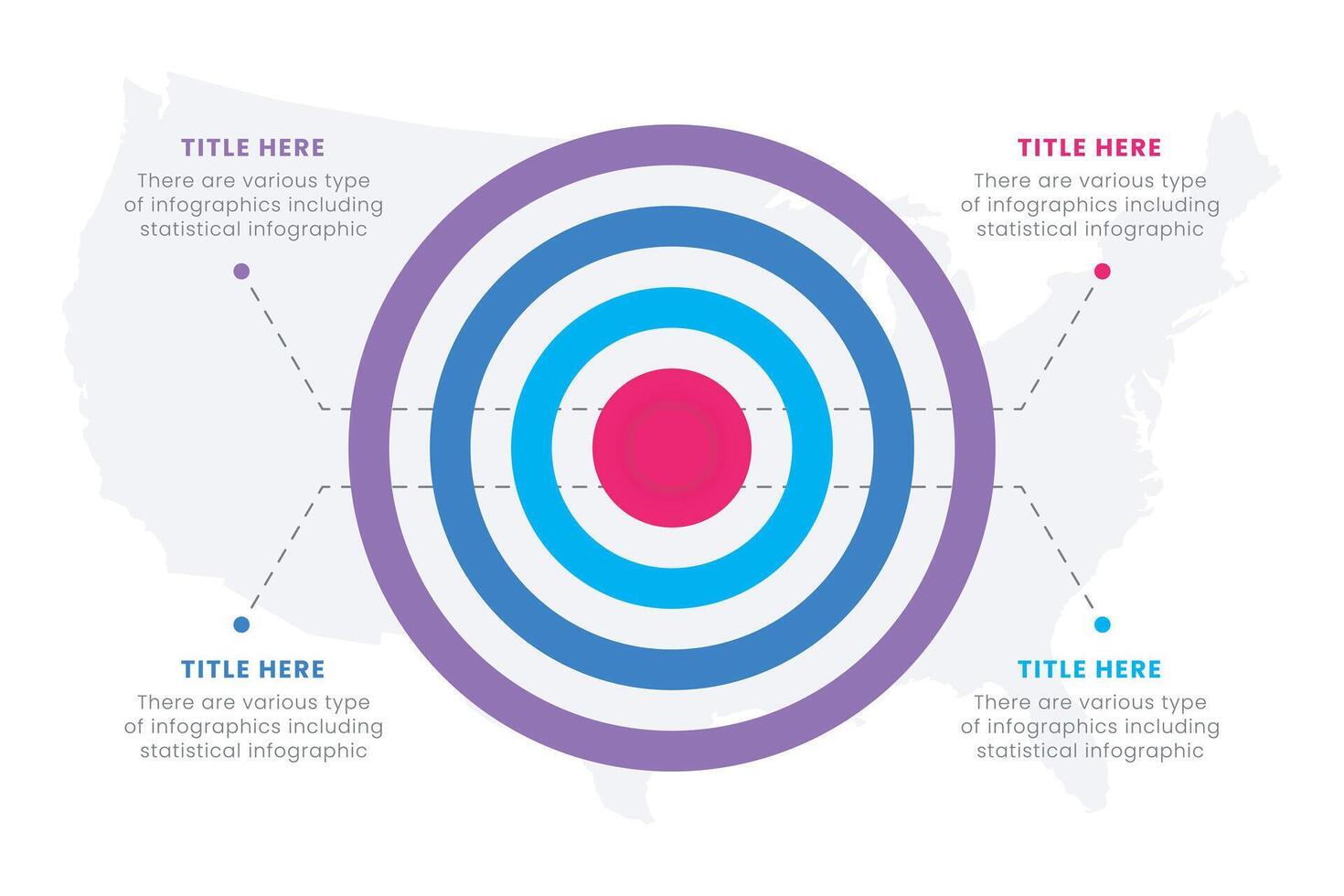 TITLE HERE
There are various type of infographics including statistical infographic

TITLE HERE
There are various type of infographics including statistical infographic

TITLE HERE
There are various type of infographics including statistical infographic

TITLE HERE
There are various type of infographics including statistical infographic