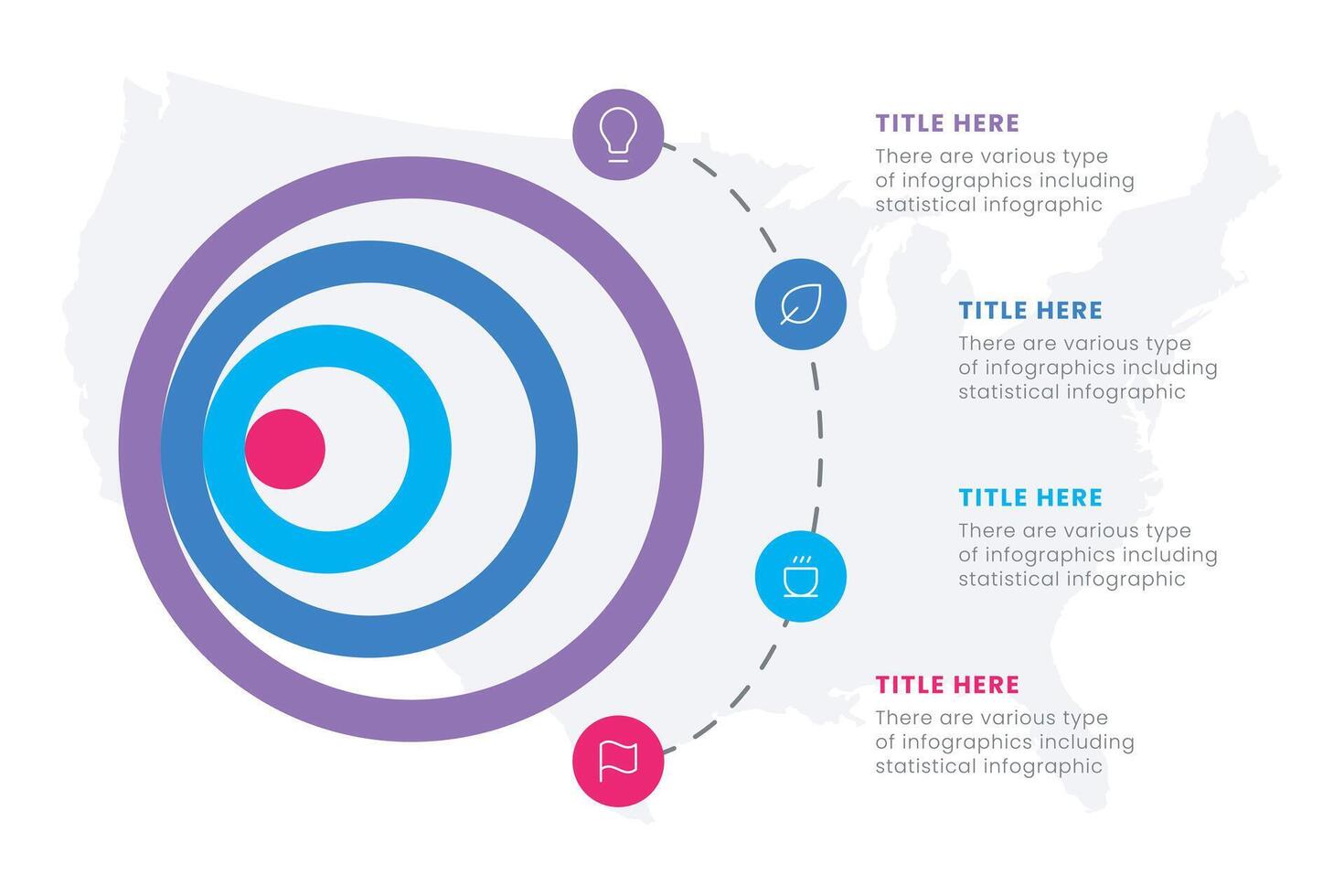 TITLE HERE
There are various type of infographics including statistical infographic

TITLE HERE
There are various type of infographics including statistical infographic

TITLE HERE
There are various type of infographics including statistical infographic

TITLE HERE
There are various type of infographics including statistical infographic