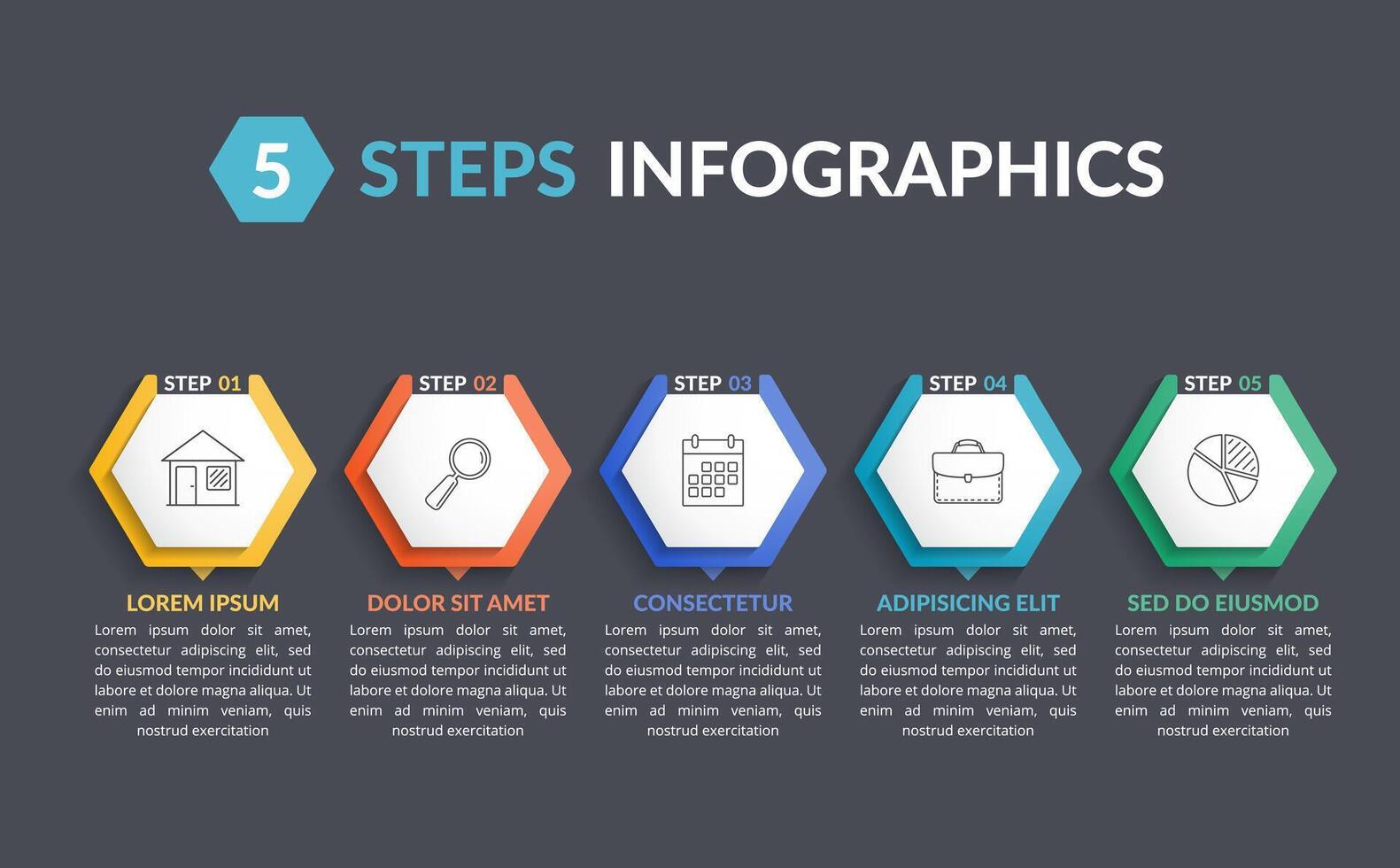 5 STEPS INFOGRAPHICS

STEP 01

LOREM IPSUM

Lorem ipsum dolor sit amet, consectetur adipiscing elit, sed do eiusmod tempor incididunt ut labore et dolore magna aliqua. Ut enim ad minim veniam, quis nostrud exercitation

STEP 02

DOLOR SIT AMET

Lorem ipsum dolor sit amet, consectetur adipiscing elit, sed do eiusmod tempor incididunt ut labore et dolore magna aliqua. Ut enim ad minim veniam, quis nostrud exercitation

STEP 03

CONSECTETUR

Lorem ipsum dolor sit amet, consectetur adipiscing elit, sed do eiusmod tempor incididunt ut labore et dolore magna aliqua. Ut enim ad minim veniam, quis nostrud exercitation

STEP 04

ADIPISICING ELIT

Lorem ipsum dolor sit amet, consectetur adipiscing elit, sed do eiusmod tempor incididunt ut labore et dolore magna aliqua. Ut enim ad minim veniam, quis nostrud exercitation

STEP 05

SED DO EIUSMOD

Lorem ipsum dolor sit amet, consectetur adipiscing elit, sed do eiusmod tempor incididunt ut labore et dolore magna aliqua. Ut enim ad minim veniam, quis nostrud exercitation