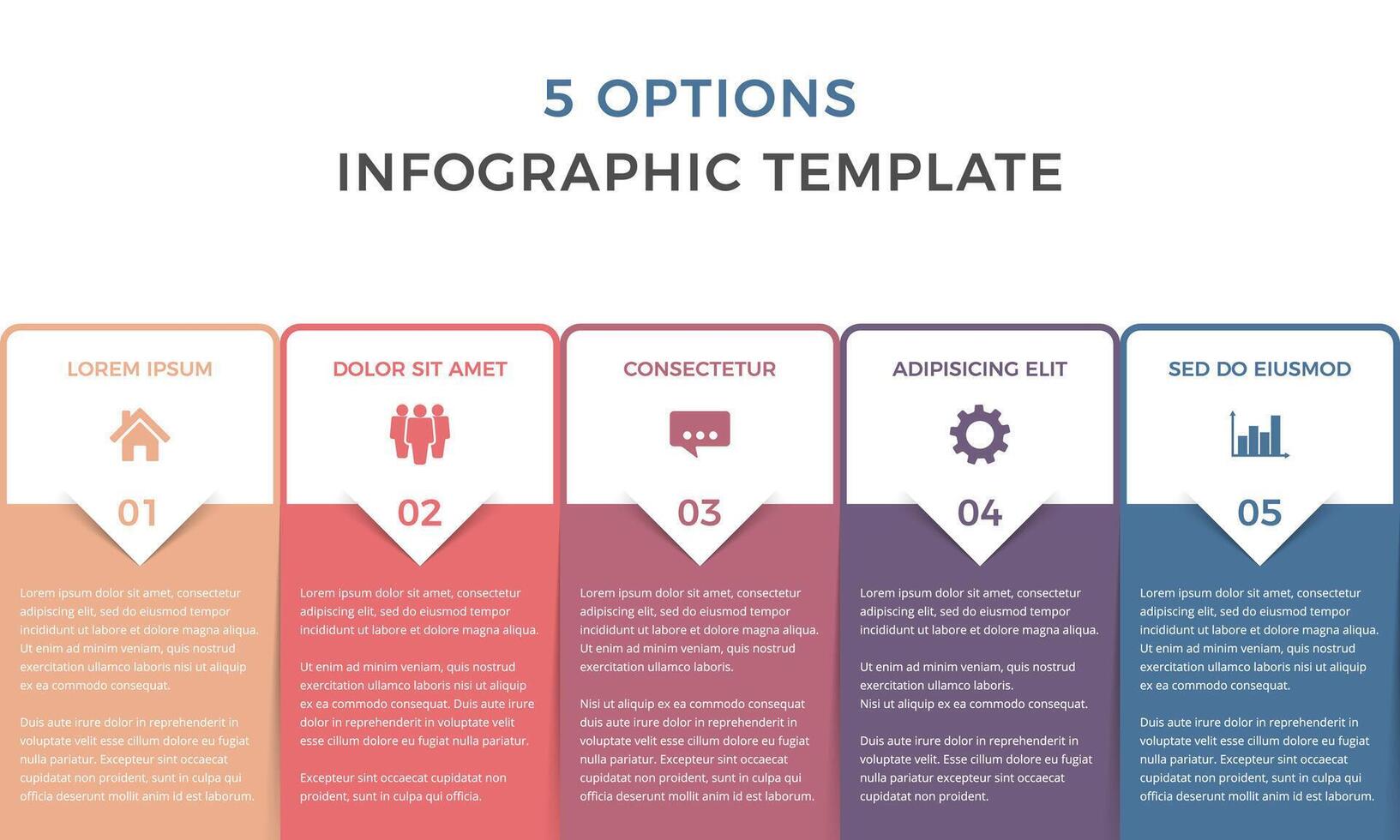 5 OPTIONS
INFOGRAPHIC TEMPLATE

LOREM IPSUM

01

Lorem ipsum dolor sit amet, consectetur adipiscing elit, sed do eiusmod tempor incididunt ut labore et dolore magna aliqua. Ut enim ad minim veniam, quis nostrud exercitation ullamco laboris nisi ut aliquip ex ea commodo consequat.

Duis aute irure dolor in reprehenderit in voluptate velit esse cillum dolore eu fugiat nulla pariatur. Excepteur sint occaecat cupidatat non proident, sunt in culpa qui officia deserunt mollit anim id est laborum.

DOLOR SIT AMET

02

Lorem ipsum dolor sit amet, consectetur adipiscing elit, sed do eiusmod tempor incididunt ut labore et dolore magna aliqua.

Ut enim ad minim veniam, quis nostrud exercitation ullamco laboris nisi ut aliquip ex ea commodo consequat. Duis aute irure dolor in reprehenderit in voluptate velit esse cillum dolore eu fugiat nulla pariatur.

Excepteur sint occaecat cupidatat non proident, sunt in culpa qui officia.

CONSECTETUR

03

Lorem ipsum dolor sit amet, consectetur adipiscing elit, sed do eiusmod tempor incididunt ut labore et dolore magna aliqua. Ut enim ad minim veniam, quis nostrud exercitation ullamco laboris.

Nisi ut aliquip ex ea commodo consequat duis aute irure dolor in reprehenderit in voluptate velit esse cillum dolore eu fugiat nulla pariatur. Excepteur sint occaecat cupidatat non proident, sunt in culpa qui officia deserunt mollit anim id est laborum.

ADIPISICING ELIT

04

Lorem ipsum dolor sit amet, consectetur adipiscing elit, sed do eiusmod tempor incididunt ut labore et dolore magna aliqua.

Ut enim ad minim veniam, quis nostrud exercitation ullamco laboris.
Nisi ut aliquip ex ea commodo consequat.

Duis aute irure dolor in reprehenderit in voluptate velit. Esse cillum dolore eu fugiat nulla pariatur excepteur sint occaecat cupidatat non proident.

SED DO EIUSMOD

05

Lorem ipsum dolor sit amet, consectetur adipiscing elit, sed do eiusmod tempor incididunt ut labore et dolore magna aliqua. Ut enim ad minim veniam, quis nostrud exercitation ullamco laboris nisi ut aliquip ex ea commodo consequat.

Duis aute irure dolor in reprehenderit in voluptate velit esse cillum dolore eu fugiat nulla pariatur. Excepteur sint occaecat cupidatat non proident, sunt in culpa qui officia deserunt mollit anim id est laborum.