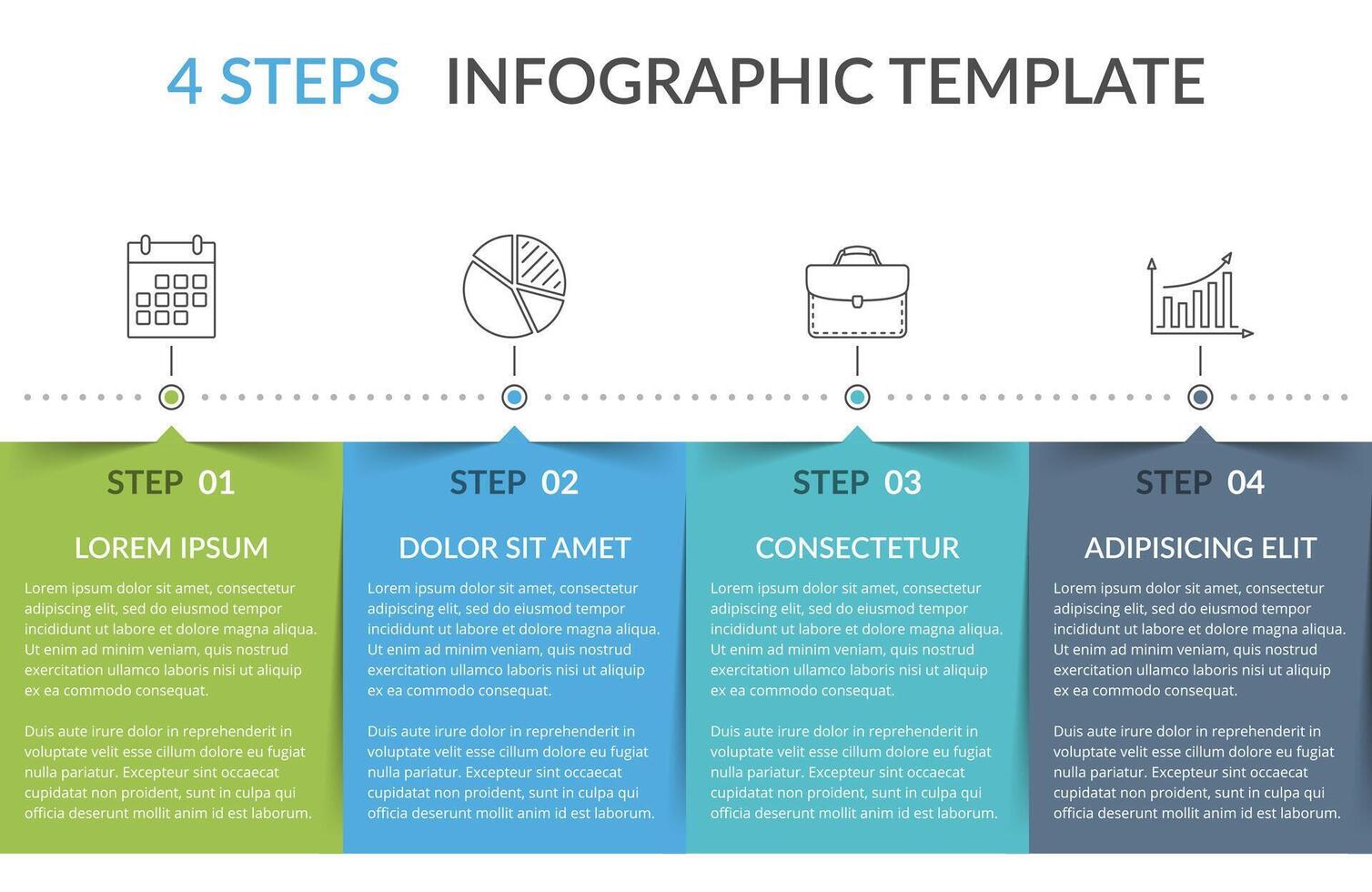 4 STEPS INFOGRAPHIC TEMPLATE

STEP 01

LOREM IPSUM

Lorem ipsum dolor sit amet, consectetur adipiscing elit, sed do eiusmod tempor incididunt ut labore et dolore magna aliqua. Ut enim ad minim veniam, quis nostrud exercitation ullamco laboris nisi ut aliquip ex ea commodo consequat.

Duis aute irure dolor in reprehenderit in voluptate velit esse cillum dolore eu fugiat nulla pariatur. Excepteur sint occaecat cupidatat non proident, sunt in culpa qui officia deserunt mollit anim id est laborum.

STEP 02

DOLOR SIT AMET

Lorem ipsum dolor sit amet, consectetur adipiscing elit, sed do eiusmod tempor incididunt ut labore et dolore magna aliqua. Ut enim ad minim veniam, quis nostrud exercitation ullamco laboris nisi ut aliquip ex ea commodo consequat.

Duis aute irure dolor in reprehenderit in voluptate velit esse cillum dolore eu fugiat nulla pariatur. Excepteur sint occaecat cupidatat non proident, sunt in culpa qui officia deserunt mollit anim id est laborum.

STEP 03

CONSECTETUR

Lorem ipsum dolor sit amet, consectetur adipiscing elit, sed do eiusmod tempor incididunt ut labore et dolore magna aliqua. Ut enim ad minim veniam, quis nostrud exercitation ullamco laboris nisi ut aliquip ex ea commodo consequat.

Duis aute irure dolor in reprehenderit in voluptate velit esse cillum dolore eu fugiat nulla pariatur. Excepteur sint occaecat cupidatat non proident, sunt in culpa qui officia deserunt mollit anim id est laborum.

STEP 04

ADIPISICING ELIT

Lorem ipsum dolor sit amet, consectetur adipiscing elit, sed do eiusmod tempor incididunt ut labore et dolore magna aliqua. Ut enim ad minim veniam, quis nostrud exercitation ullamco laboris nisi ut aliquip ex ea commodo consequat.

Duis aute irure dolor in reprehenderit in voluptate velit esse cillum dolore eu fugiat nulla pariatur. Excepteur sint occaecat cupidatat non proident, sunt in culpa qui officia deserunt mollit anim id est laborum.