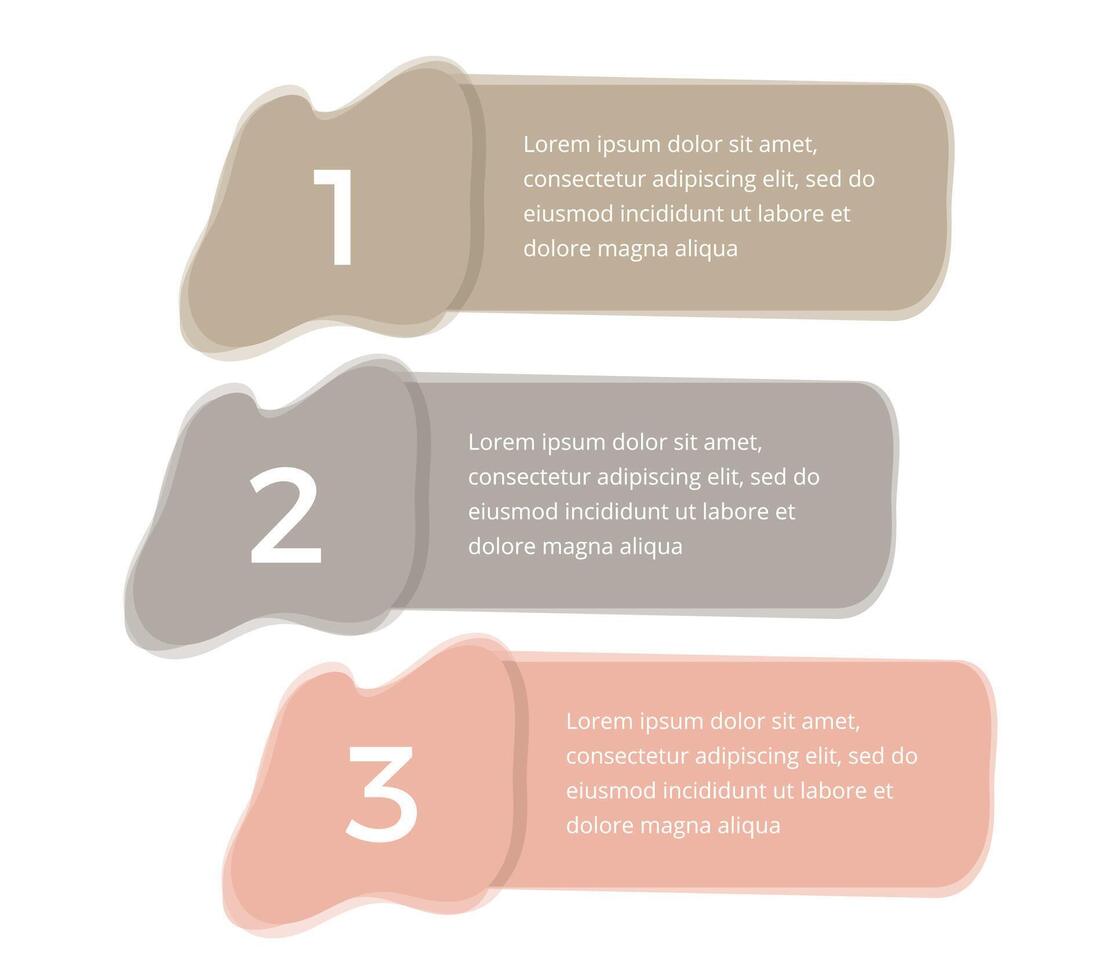 1

Lorem ipsum dolor sit amet, consectetur adipiscing elit, sed do eiusmod incididunt ut labore et dolore magna aliqua

2

Lorem ipsum dolor sit amet, consectetur adipiscing elit, sed do eiusmod incididunt ut labore et dolore magna aliqua

3

Lorem ipsum dolor sit amet, consectetur adipiscing elit, sed do eiusmod incididunt ut labore et dolore magna aliqua