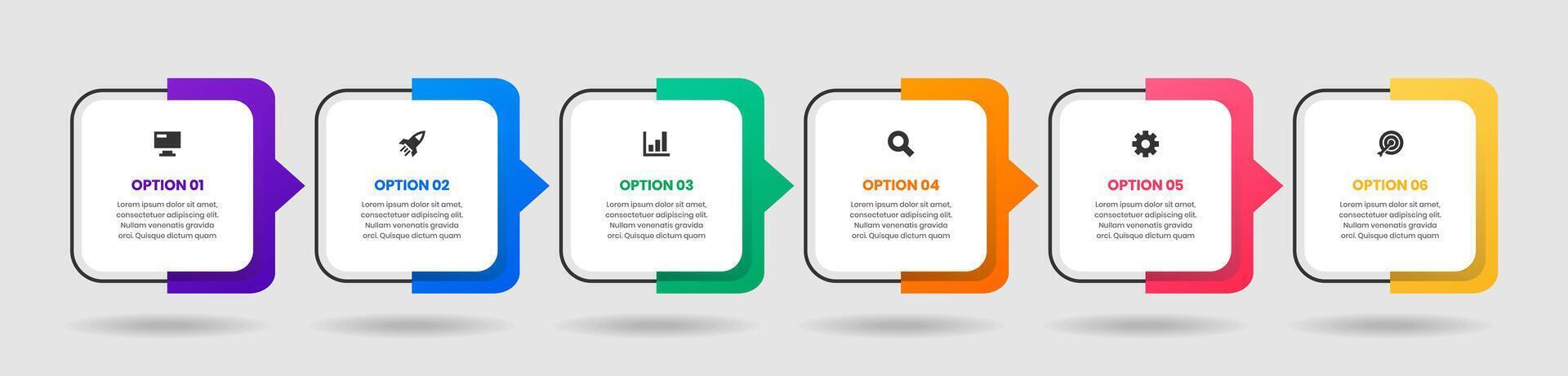 OPTION 01

Lorem ipsum dolor sit amet, consectetuer adipiscing elit. Nullam venenatis gravida orci. Quisque dictum quam

OPTION 02

Lorem ipsum dolor sit amet, consectetuer adipiscing elit. Nullam venenatis gravida orci. Quisque dictum quam

OPTION 03

Lorem ipsum dolor sit amet, consectetuer adipiscing elit. Nullam venenatis gravida orci. Quisque dictum quam

OPTION 04

Lorem ipsum dolor sit amet, consectetuer adipiscing elit. Nullam venenatis gravida orci. Quisque dictum quam

OPTION 05

Lorem ipsum dolor sit amet, consectetuer adipiscing elit. Nullam venenatis gravida orci. Quisque dictum quam

OPTION 06

Lorem ipsum dolor sit amet, consectetuer adipiscing elit. Nullam venenatis gravida orci. Quisque dictum quam