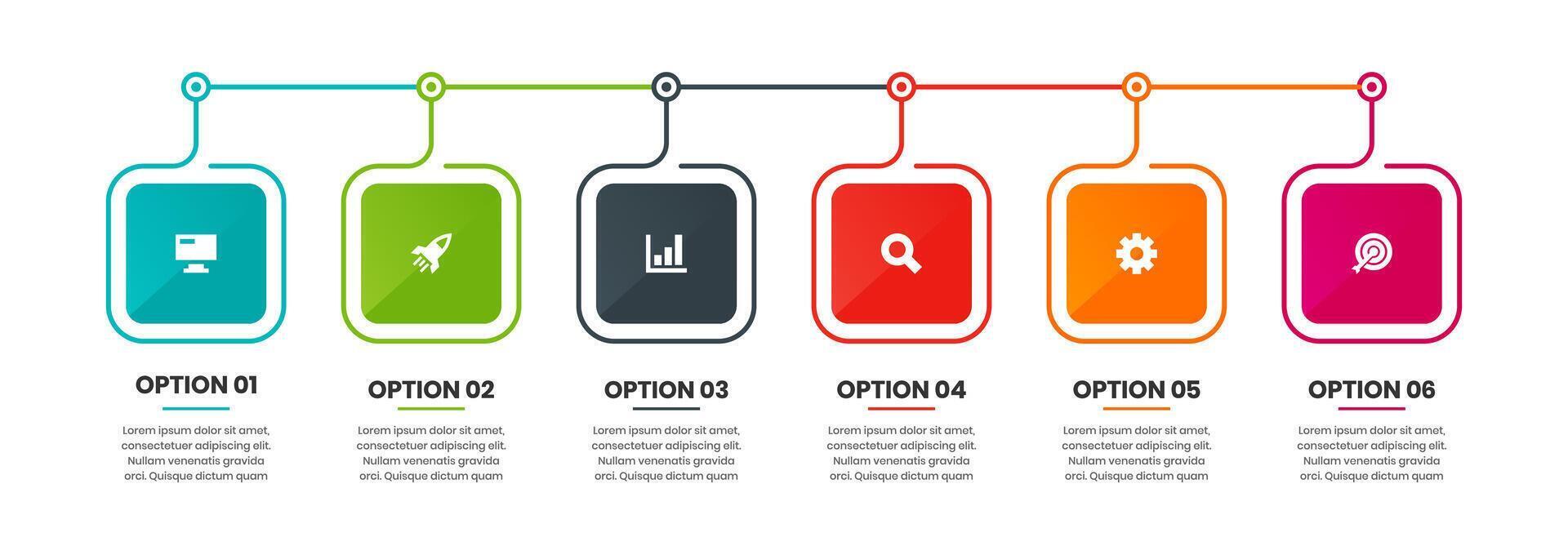 OPTION 01

Lorem ipsum dolor sit amet, consectetuer adipiscing elit. Nullam venenatis gravida orci. Quisque dictum quam

OPTION 02

Lorem ipsum dolor sit amet, consectetuer adipiscing elit. Nullam venenatis gravida orci. Quisque dictum quam

OPTION 03

Lorem ipsum dolor sit amet, consectetuer adipiscing elit. Nullam venenatis gravida orci. Quisque dictum quam

OPTION 04

Lorem ipsum dolor sit amet, consectetuer adipiscing elit. Nullam venenatis gravida orci. Quisque dictum quam

OPTION 05

Lorem ipsum dolor sit amet, consectetuer adipiscing elit. Nullam venenatis gravida orci. Quisque dictum quam

OPTION 06

Lorem ipsum dolor sit amet, consectetuer adipiscing elit. Nullam venenatis gravida orci. Quisque dictum quam