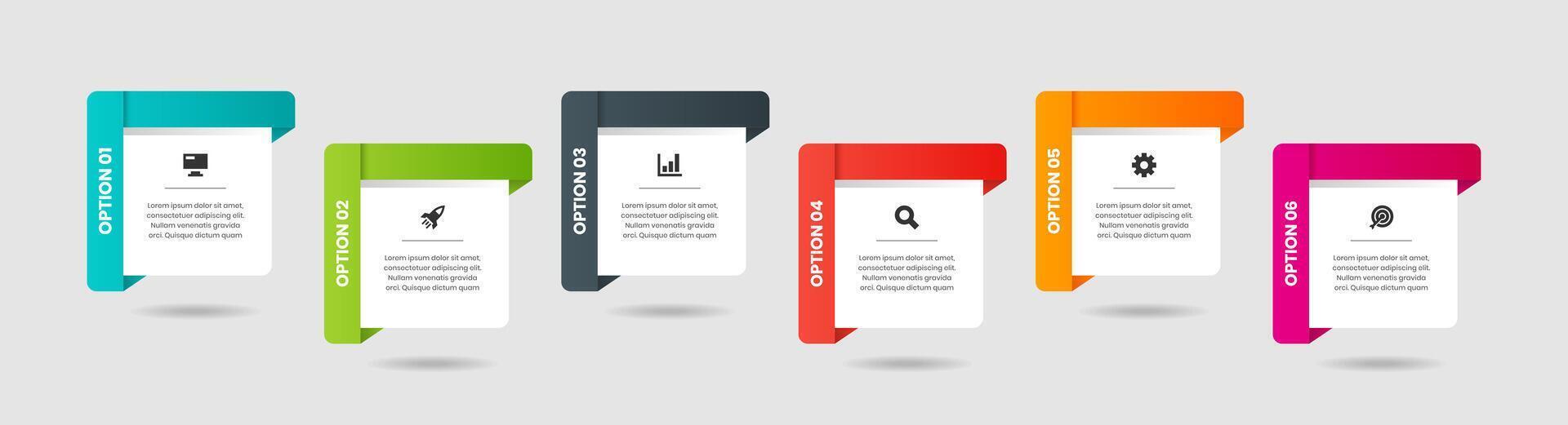 OPTION 01

Lorem ipsum dolor sit amet, consectetuer adipiscing elit. Nullam venenatis gravida orci. Quisque dictum quam

OPTION 02

Lorem ipsum dolor sit amet, consectetuer adipiscing elit. Nullam venenatis gravida orci. Quisque dictum quam

OPTION 03

Lorem ipsum dolor sit amet, consectetuer adipiscing elit. Nullam venenatis gravida orci. Quisque dictum quam

OPTION 04

Lorem ipsum dolor sit amet, consectetuer adipiscing elit. Nullam venenatis gravida orci. Quisque dictum quam

OPTION 05

Lorem ipsum dolor sit amet, consectetuer adipiscing elit. Nullam venenatis gravida orci. Quisque dictum quam

OPTION 06

Lorem ipsum dolor sit amet, consectetuer adipiscing elit. Nullam venenatis gravida orci. Quisque dictum quam