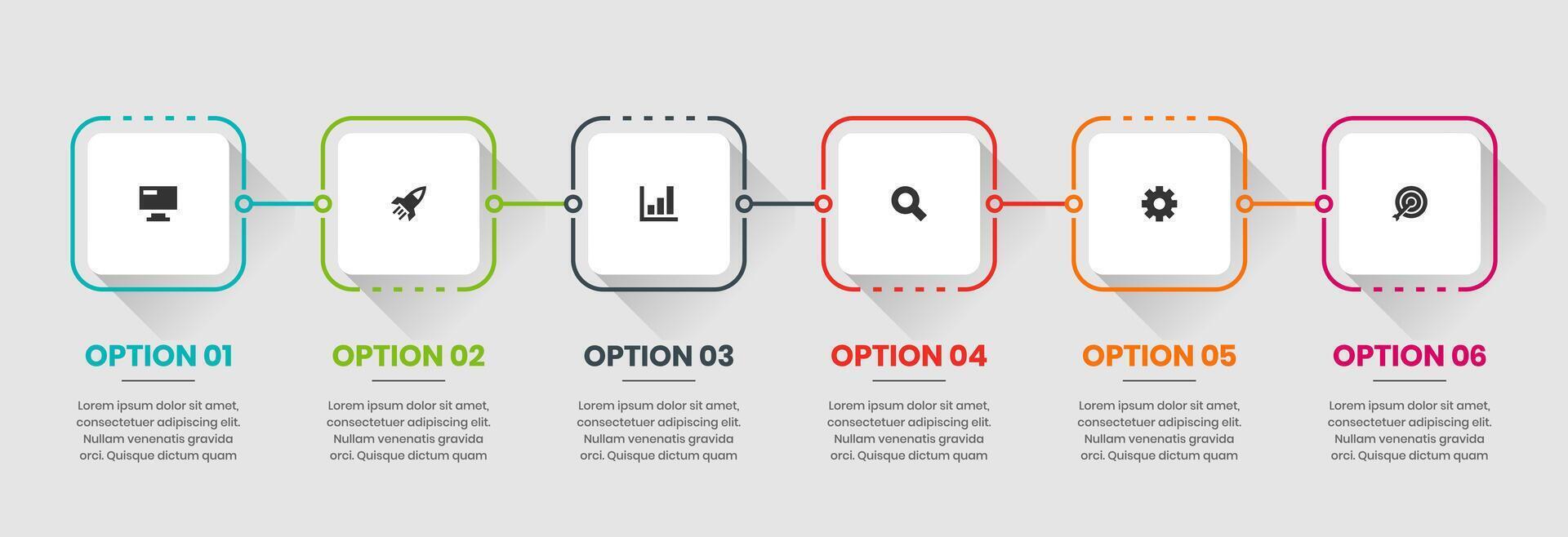 OPTION 01

Lorem ipsum dolor sit amet, consectetuer adipiscing elit. Nullam venenatis gravida orci. Quisque dictum quam

OPTION 02

Lorem ipsum dolor sit amet, consectetuer adipiscing elit. Nullam venenatis gravida orci. Quisque dictum quam

OPTION 03

Lorem ipsum dolor sit amet, consectetuer adipiscing elit. Nullam venenatis gravida orci. Quisque dictum quam

OPTION 04

Lorem ipsum dolor sit amet, consectetuer adipiscing elit. Nullam venenatis gravida orci. Quisque dictum quam

OPTION 05

Lorem ipsum dolor sit amet, consectetuer adipiscing elit. Nullam venenatis gravida orci. Quisque dictum quam

OPTION 06

Lorem ipsum dolor sit amet, consectetuer adipiscing elit. Nullam venenatis gravida orci. Quisque dictum quam