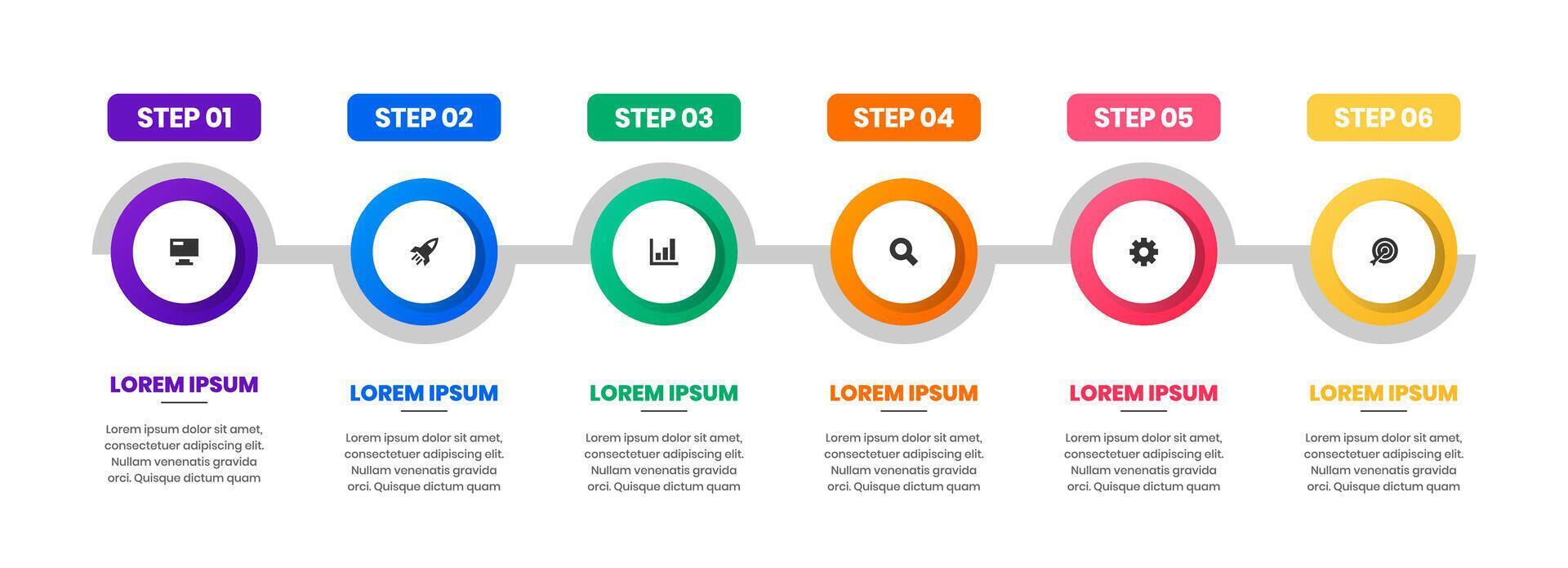 STEP 01

LOREM IPSUM

Lorem ipsum dolor sit amet, consectetuer adipiscing elit. Nullam venenatis gravida orci. Quisque dictum quam

STEP 02

LOREM IPSUM

Lorem ipsum dolor sit amet, consectetuer adipiscing elit. Nullam venenatis gravida orci. Quisque dictum quam

STEP 03

LOREM IPSUM

Lorem ipsum dolor sit amet, consectetuer adipiscing elit. Nullam venenatis gravida orci. Quisque dictum quam

STEP 04

LOREM IPSUM

Lorem ipsum dolor sit amet, consectetuer adipiscing elit. Nullam venenatis gravida orci. Quisque dictum quam

STEP 05

LOREM IPSUM

Lorem ipsum dolor sit amet, consectetuer adipiscing elit. Nullam venenatis gravida orci. Quisque dictum quam

STEP 06

LOREM IPSUM

Lorem ipsum dolor sit amet, consectetuer adipiscing elit. Nullam venenatis gravida orci. Quisque dictum quam